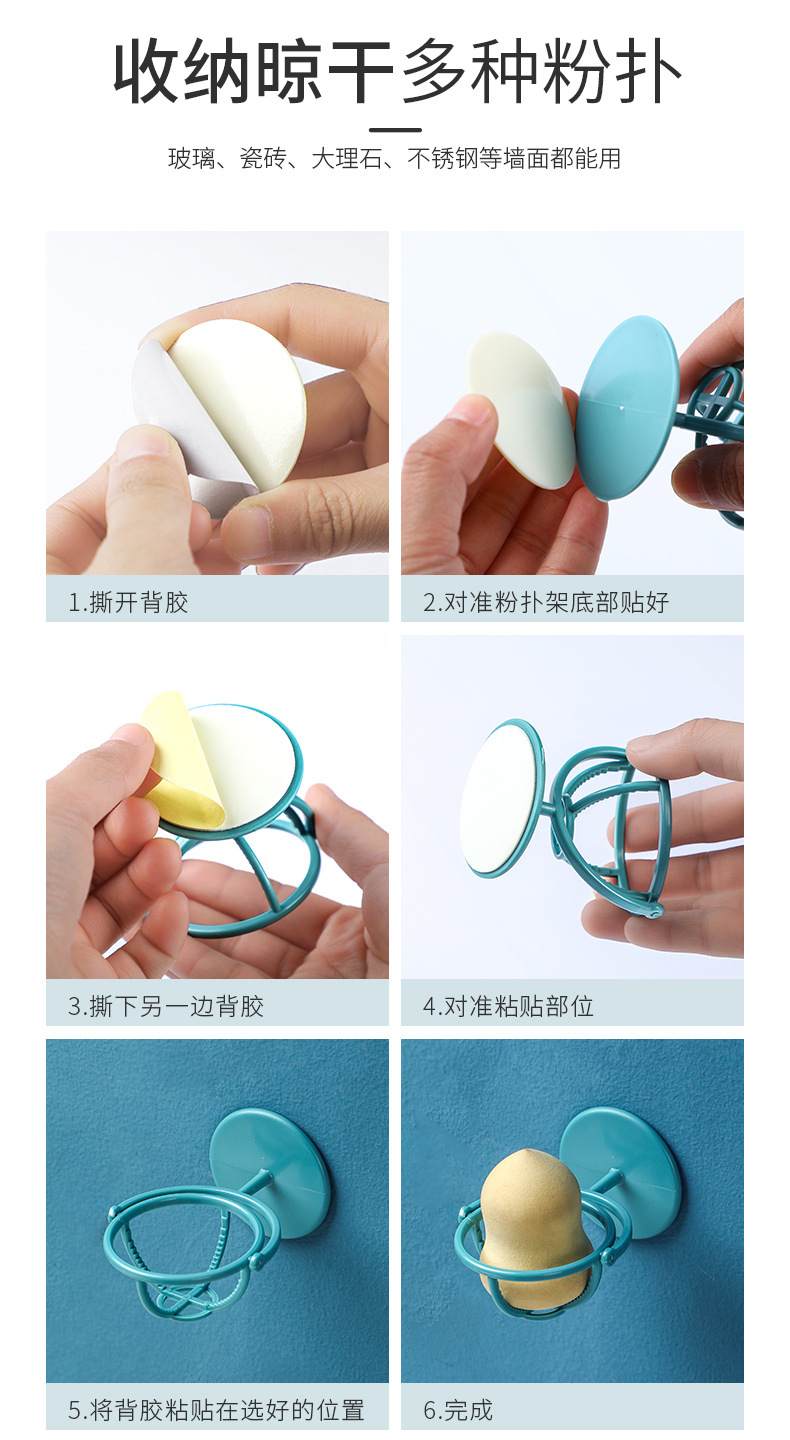 收纳晾干多种粉扑

玻璃、瓷砖、大理石、不锈钢等墙面都能用

1.撕开背胶

2.对准粉扑架底部贴好

3.撕下另一边背胶

4.对准粘贴部位

5.将背胶粘贴在选好的位置

6.完成