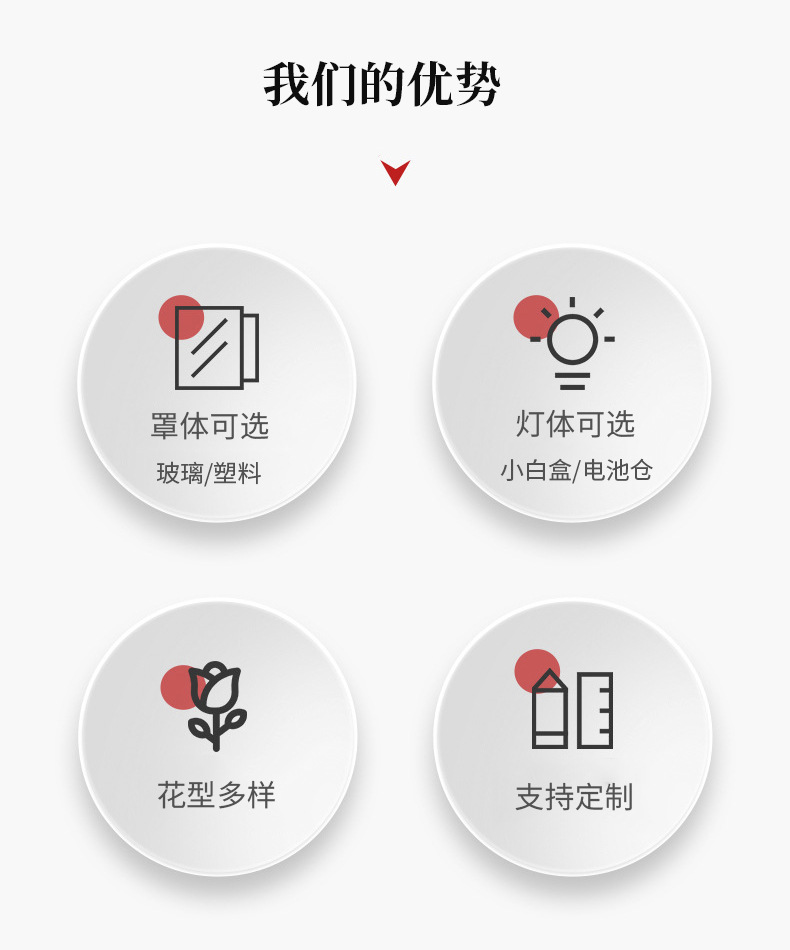 我们的优势

罩体可选
玻璃/塑料

灯体可选
小白盒/电池仓

花型多样

支持定制