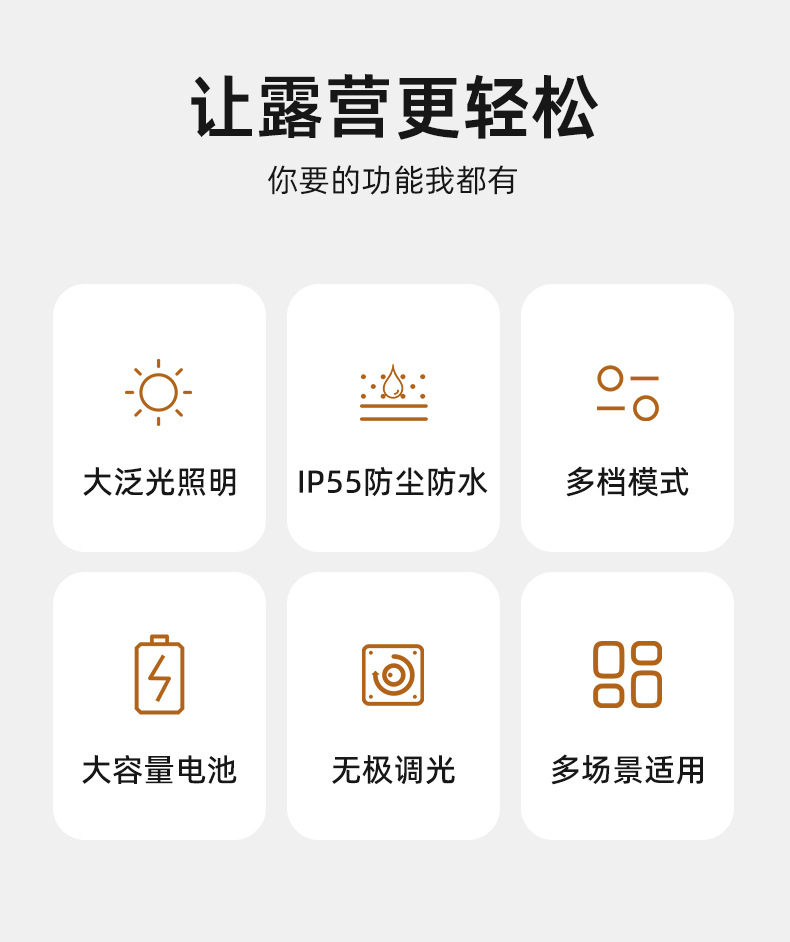 让露营更轻松

你要的功能我都有

大泛光照明

IP55防尘防水

多档模式

大容量电池

无极调光

多场景适用