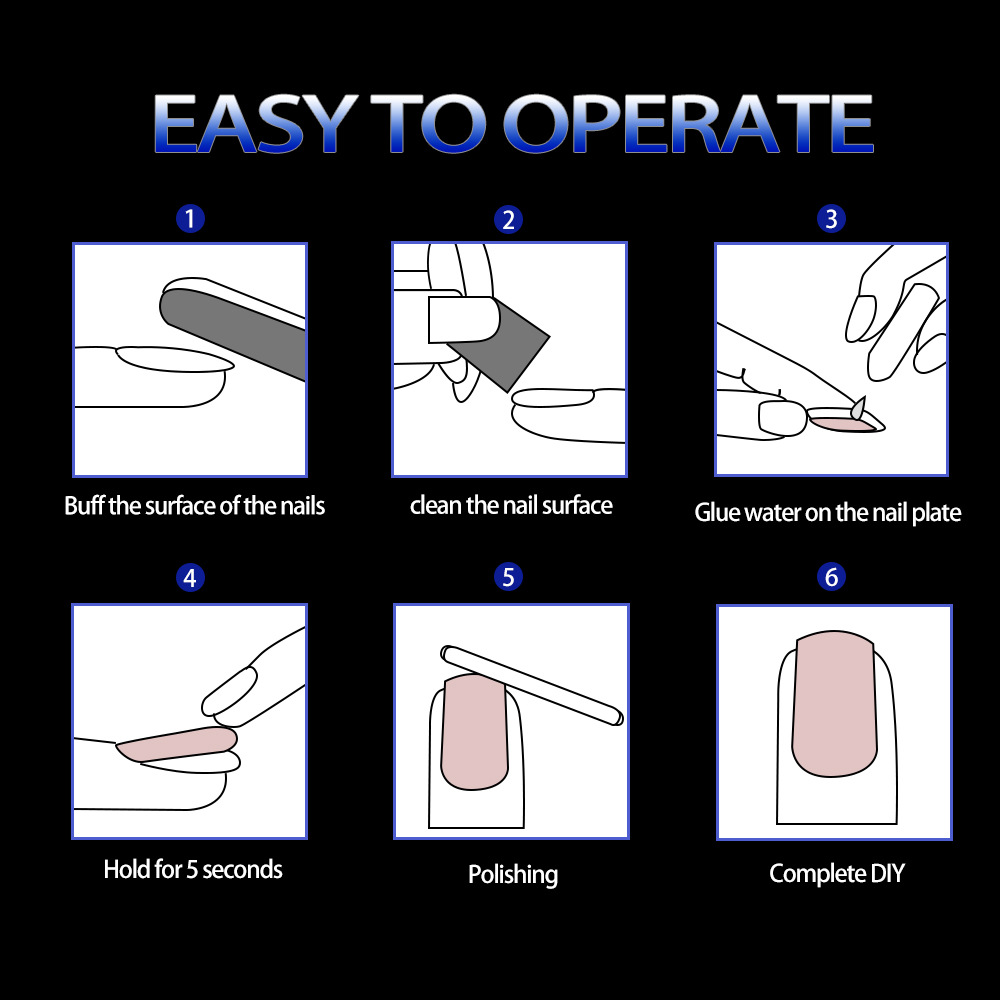 EASY TO OPERATE

1
Buff the surface of the nails

2
clean the nail surface

3
Glue water on the nail plate

4
Hold for 5 seconds

5
Polishing

6
Complete DIY