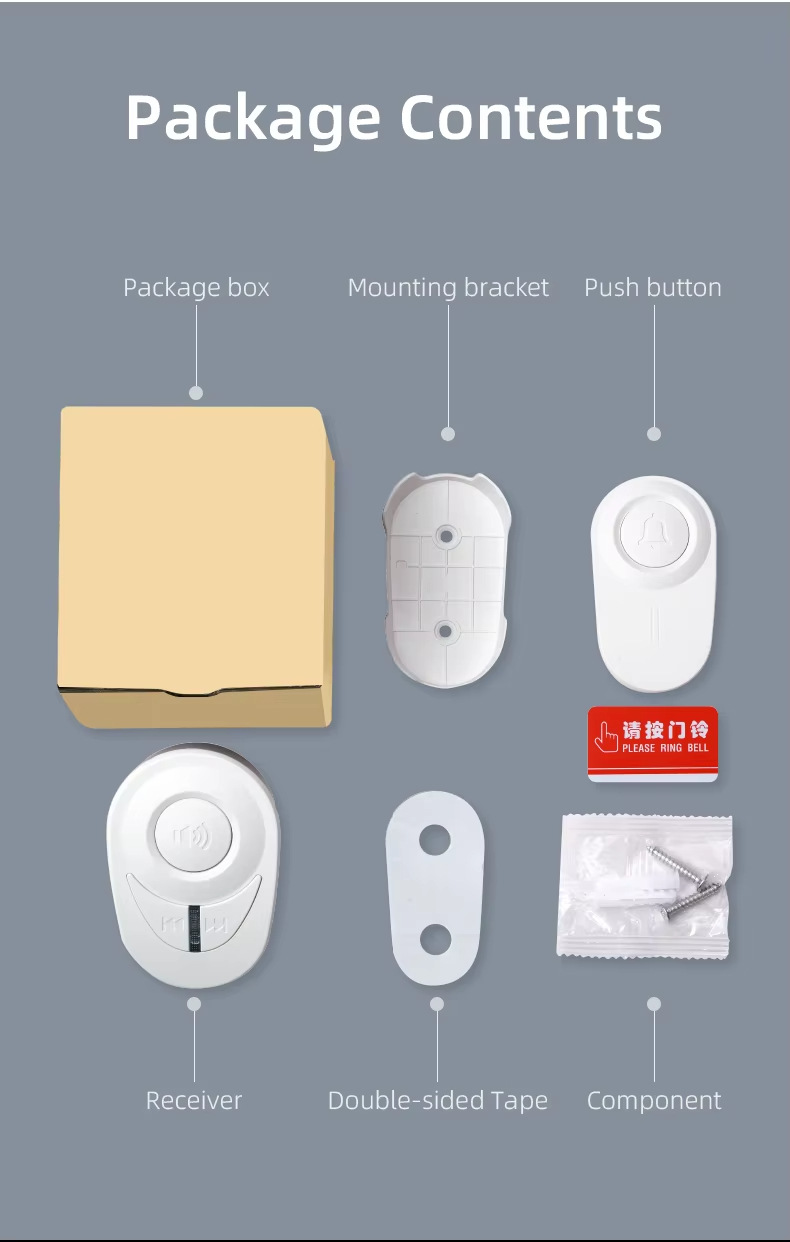 Package Contents

Package box

Mounting bracket

Push button

请按门铃
PLEASE RING BELL

Receiver

Double-sided Tape

Component