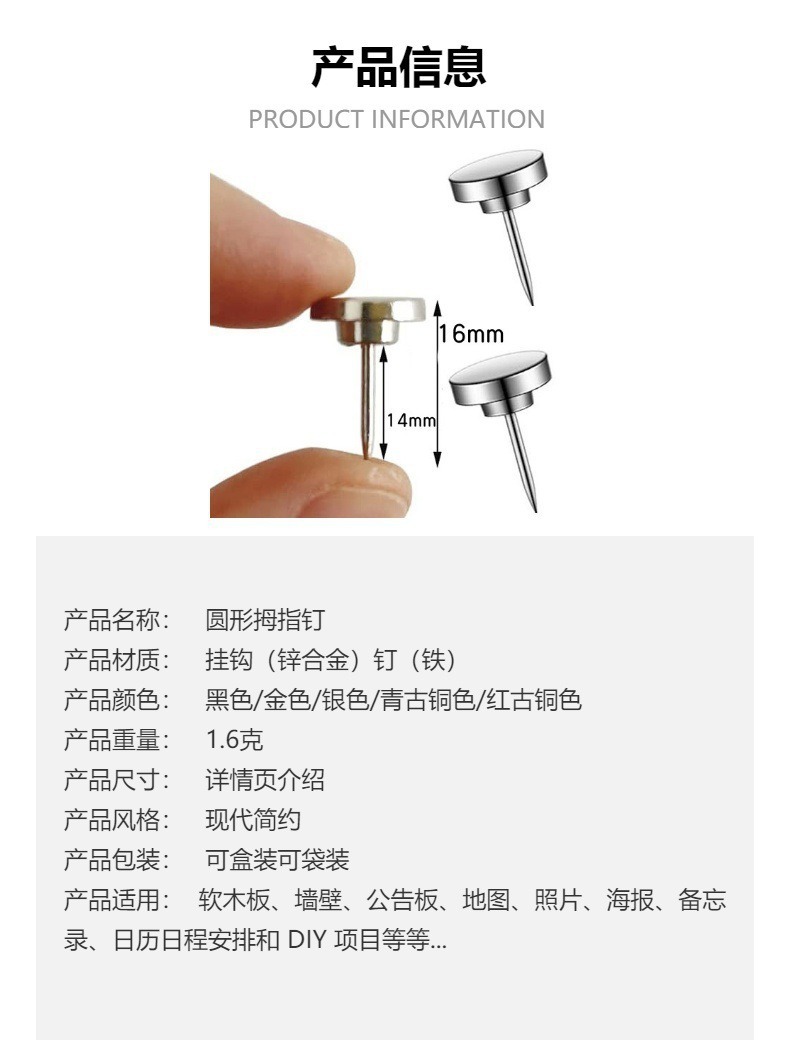 产品信息

PRODUCT INFORMATION

16mm

14mm

产品名称： 圆形拇指钉
产品材质： 挂钩（锌合金）钉（铁）
产品颜色： 黑色/金色/银色/青古铜色/红古铜色
产品重量： 1.6克
产品尺寸： 详情页介绍
产品风格： 现代简约
产品包装： 可盒装可袋装
产品适用： 软木板、墙壁、公告板、地图、照片、海报、备忘录、日历日程安排和 DIY 项目等等...