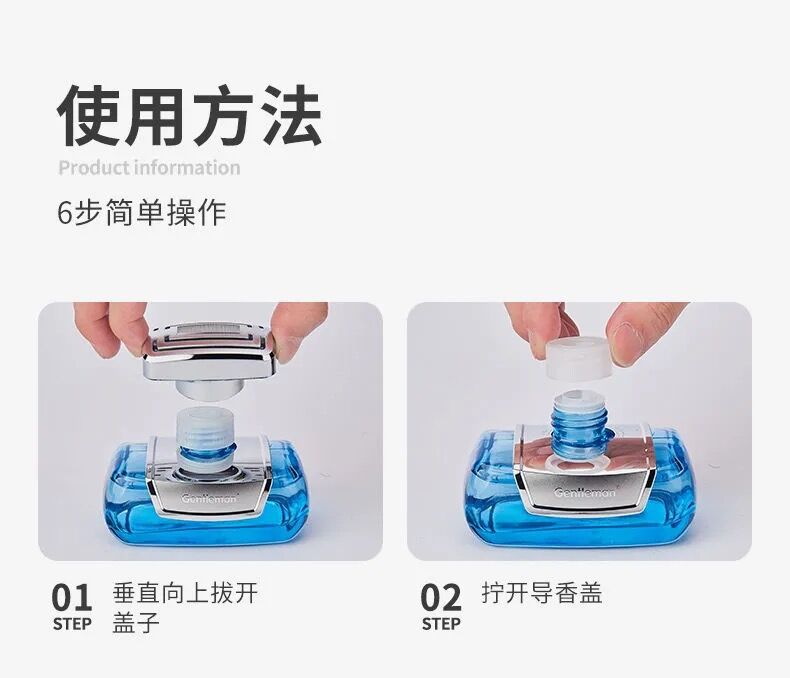 使用方法

Product information

6步简单操作

Gentleman

Gentleman

01 STEP 垂直向上拔开盖子

02 STEP 拧开导香盖