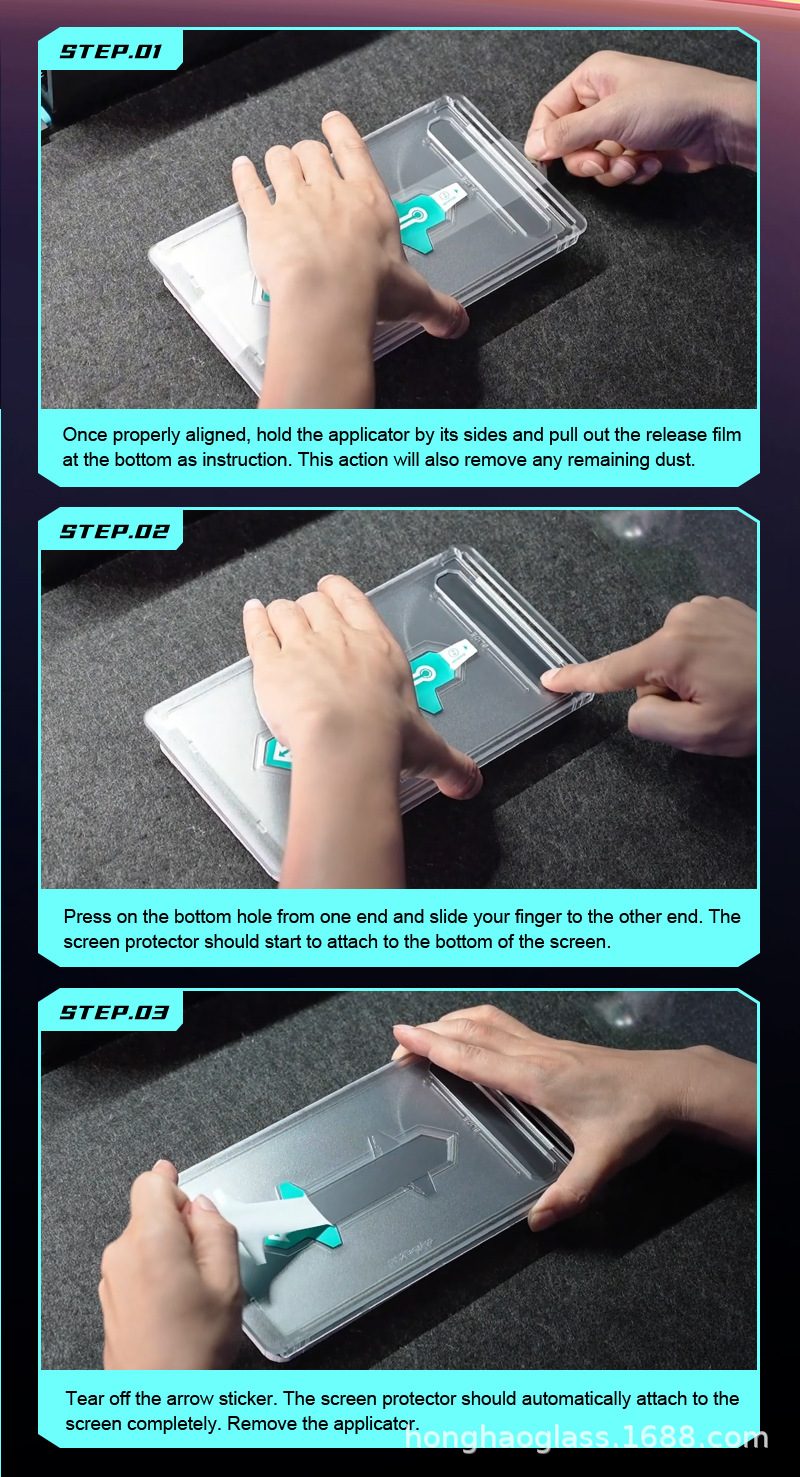 STEP.01

Once properly aligned, hold the applicator by its sides and pull out the release film at the bottom as instruction. This action will also remove any remaining dust.

STEP.02

Press on the bottom hole from one end and slide your finger to the other end. The screen protector should start to attach to the bottom of the screen.

STEP.03

Tear off the arrow sticker. The screen protector should automatically attach to the screen completely. Remove the applicator.

honghaoglass.1688.com