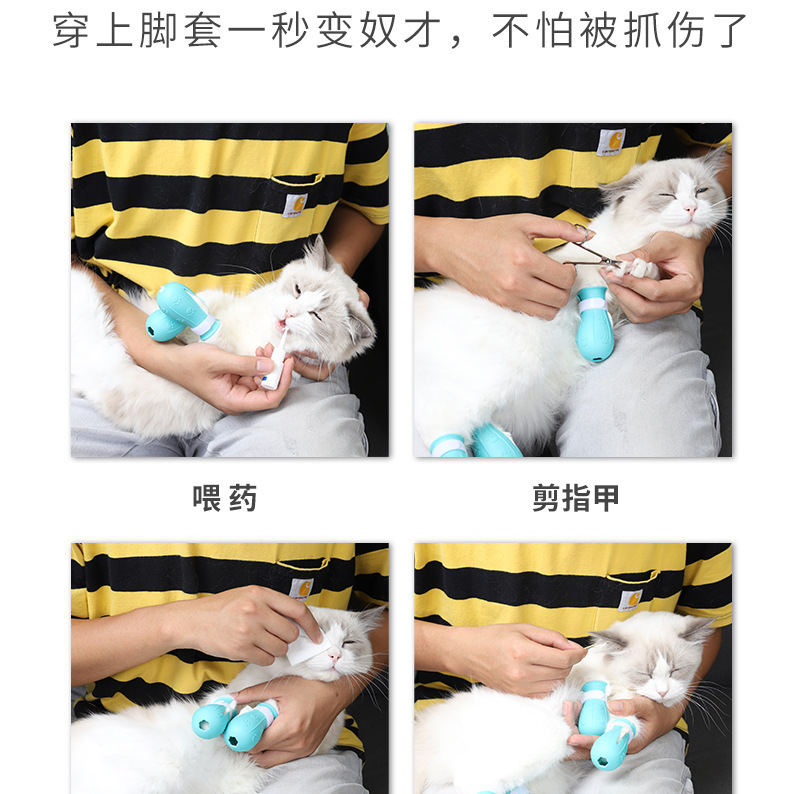 穿上脚套一秒变奴才，不怕被抓伤了

喂药

剪指甲