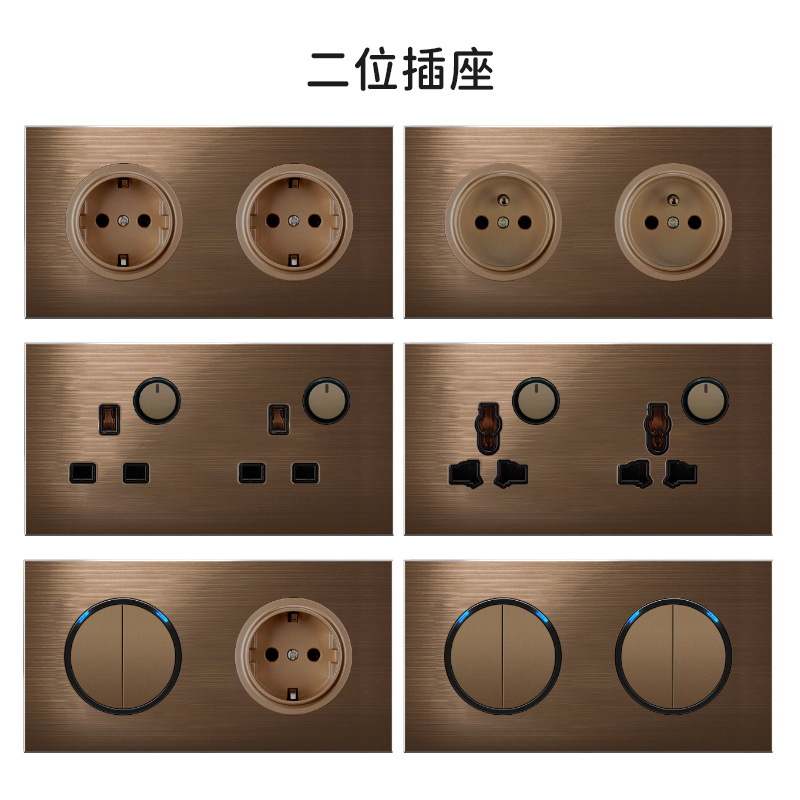 二位插座