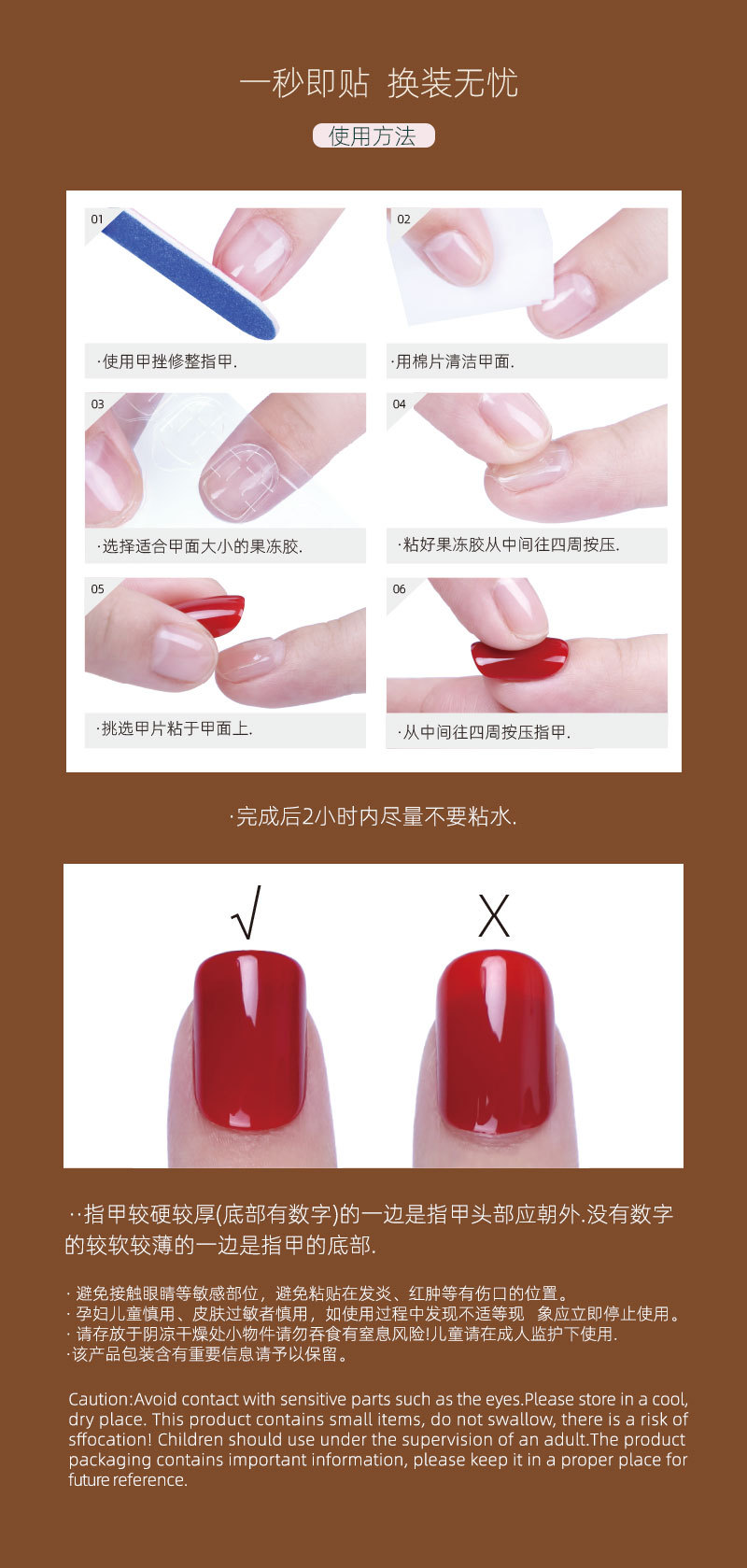 一秒即贴 换装无忧

使用方法

01

·使用甲挫修整指甲.

02

·用棉片清洁甲面.

03

·选择适合甲面大小的果冻胶.

04

·粘好果冻胶从中间往四周按压.

05

·挑选甲片粘于甲面上.

06

·从中间往四周按压指甲.

·完成后2小时内尽量不要粘水.

√

X

··指甲较硬较厚(底部有数字)的一边是指甲头部应朝外.没有数字的较软较薄的一边是指甲的底部.

· 避免接触眼睛等敏感部位，避免粘贴在发炎、红肿等有伤口的位置。
· 孕妇儿童慎用、皮肤过敏者慎用，如使用过程中发现不适等现 象应立即停止使用。
· 请存放于阴凉干燥处小物件请勿吞食有窒息风险!儿童请在成人监护下使用.
·该产品包装含有重要信息请予以保留。

Caution:Avoid contact with sensitive parts such as the eyes.Please store in a cool, dry place. This product contains small items, do not swallow, there is a risk of sffocation! Children should use under the supervision of an adult.The product packaging contains important information, please keep it in a proper place for future reference.