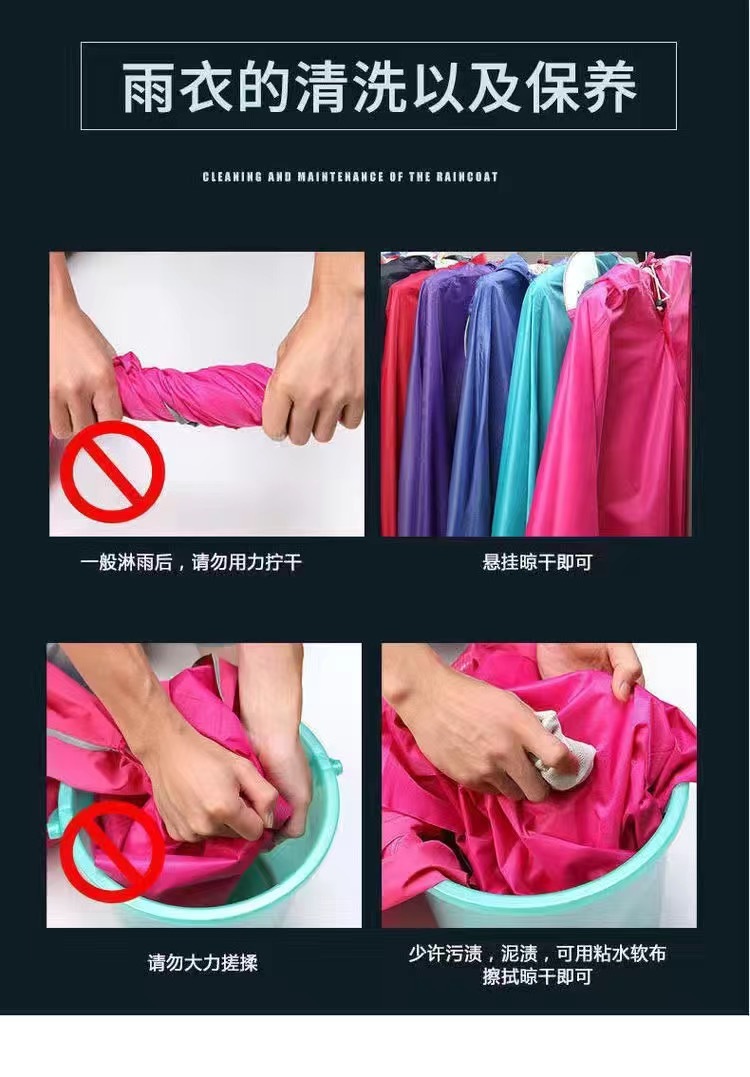 雨衣的清洗以及保养

CLEANING AND MAINTENANCE OF THE RAINCOAT

一般淋雨后，请勿用力拧干

悬挂晾干即可

请勿大力搓揉

少许污渍，泥渍，可用粘水软布擦拭晾干即可