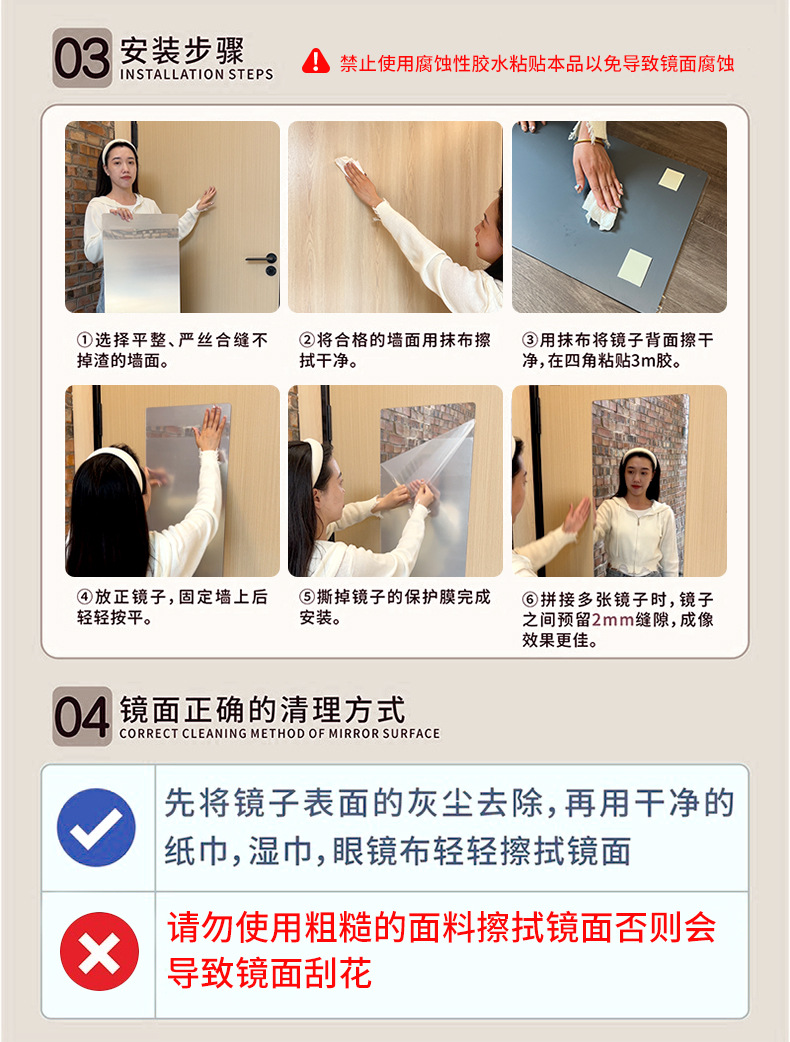 03 安装步骤
INSTALLATION STEPS

禁止使用腐蚀性胶水粘贴本品以免导致镜面腐蚀

①选择平整、严丝合缝不掉渣的墙面。

②将合格的墙面用抹布擦拭干净。

③用抹布将镜子背面擦干净，在四角粘贴3m胶。

④放正镜子，固定墙上后轻轻按平。

⑤撕掉镜子的保护膜完成安装。

⑥拼接多张镜子时，镜子之间预留2mm缝隙，成像效果更佳。

04 镜面正确的清理方式
CORRECT CLEANING METHOD OF MIRROR SURFACE

先将镜子表面的灰尘去除，再用干净的纸巾，湿巾，眼镜布轻轻擦拭镜面

请勿使用粗糙的面料擦拭镜面否则会导致镜面刮花