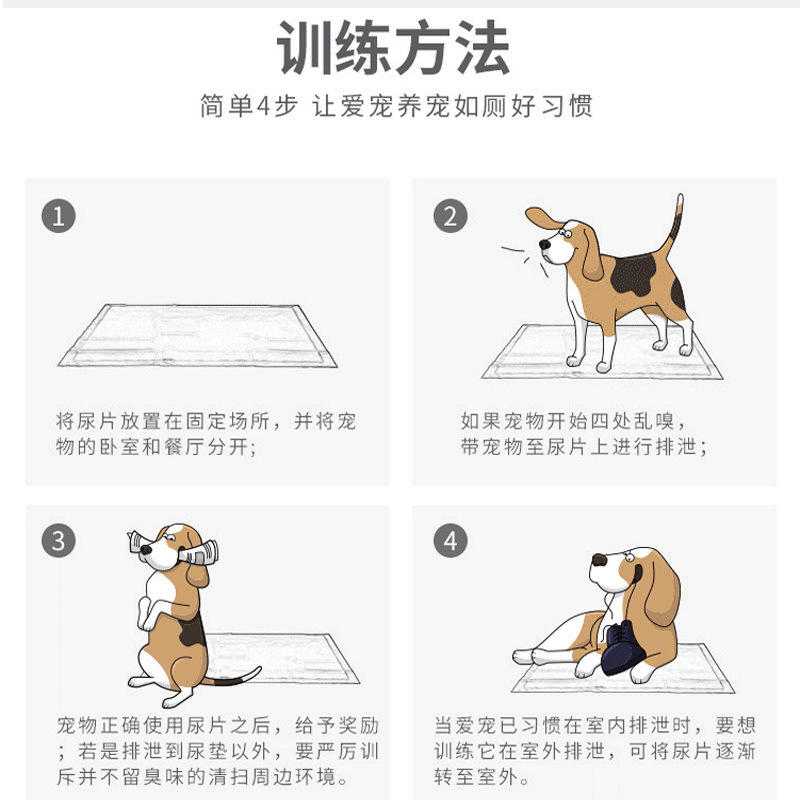 训练方法

简单4步 让爱宠养宠如厕好习惯

1

将尿片放置在固定场所，并将宠物的卧室和餐厅分开；

2

如果宠物开始四处乱嗅，带宠物至尿片上进行排泄；

3

宠物正确使用尿片之后，给予奖励；若是排泄到尿垫以外，要严厉训斥并不留臭味的清扫周边环境。

4

当爱宠已习惯在室内排泄时，要想训练它在室外排泄，可将尿片逐渐转至室外。