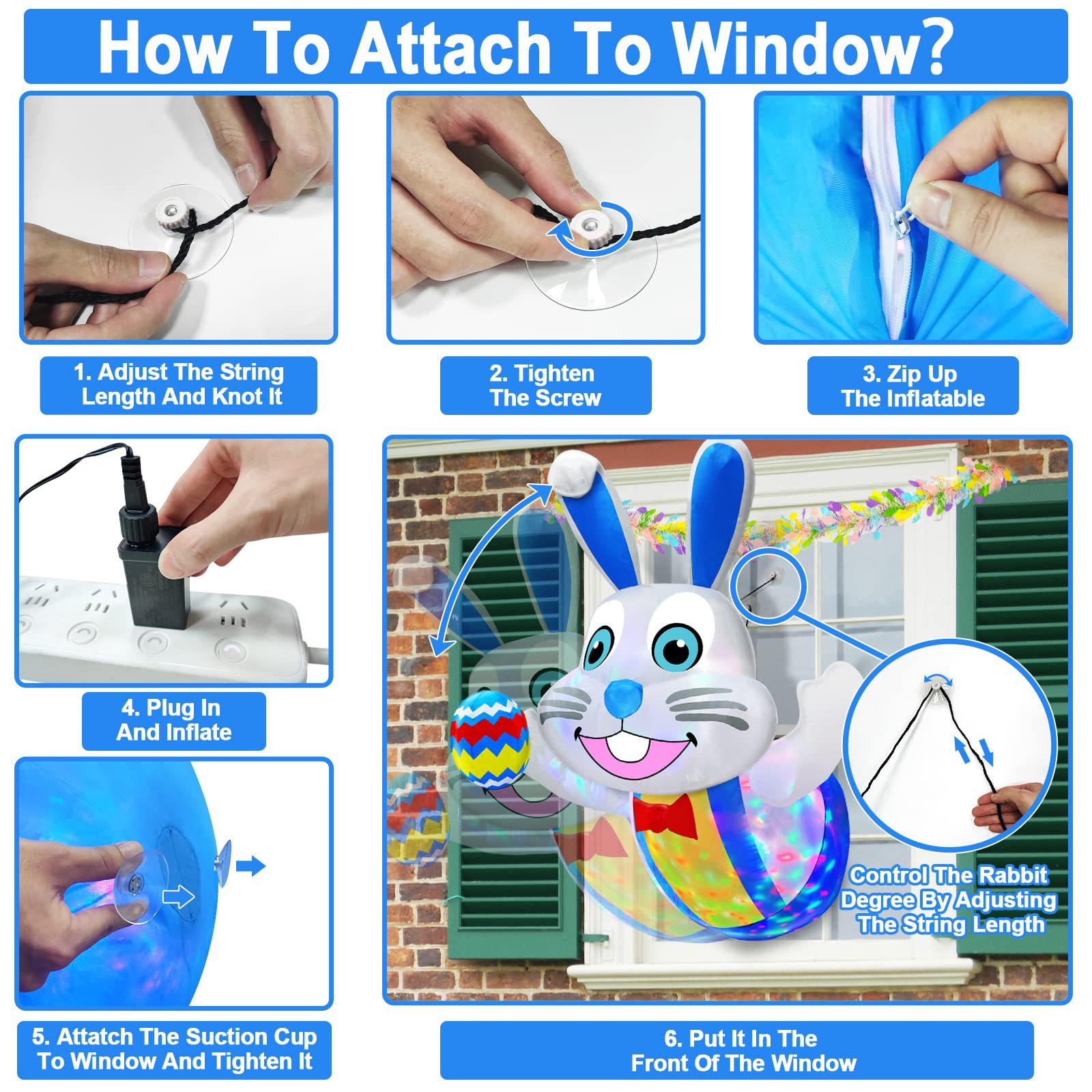 How To Attach To Window?

1. Adjust The String Length And Knot It

2. Tighten The Screw

3. Zip Up The Inflatable

4. Plug In And Inflate

Control The Rabbit Degree By Adjusting The String Length

5. Attatch The Suction Cup To Window And Tighten It

6. Put It In The Front Of The Window