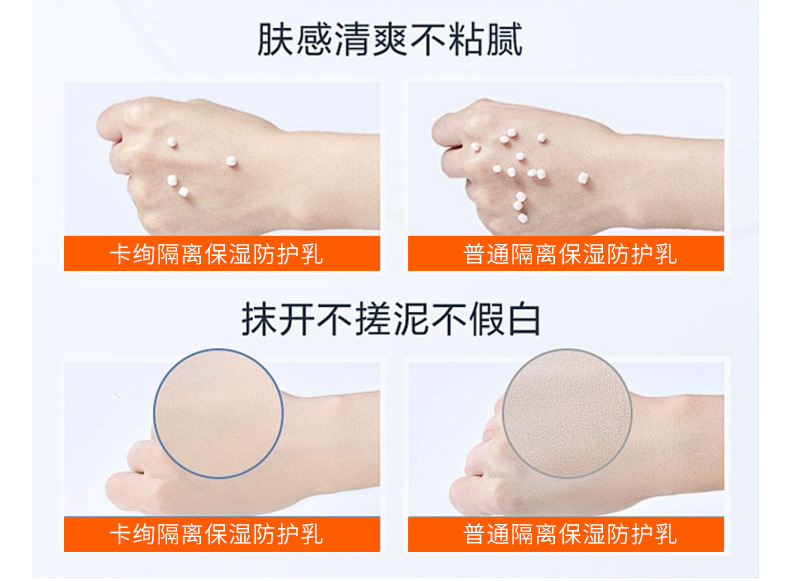 肤感清爽不粘腻

卡绚隔离保湿防护乳

普通隔离保湿防护乳

抹开不搓泥不假白

卡绚隔离保湿防护乳

普通隔离保湿防护乳