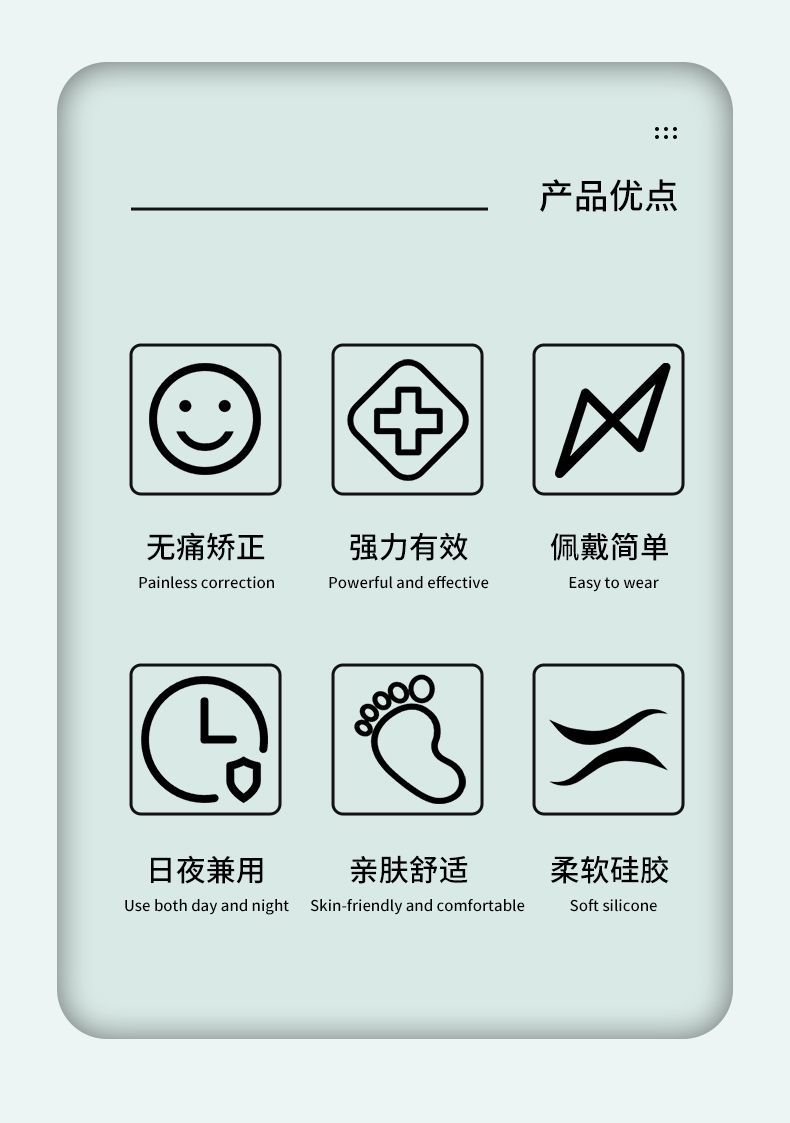 产品优点

无痛矫正
Painless correction

强力有效
Powerful and effective

佩戴简单
Easy to wear

日夜兼用
Use both day and night

亲肤舒适
Skin-friendly and comfortable

柔软硅胶
Soft silicone