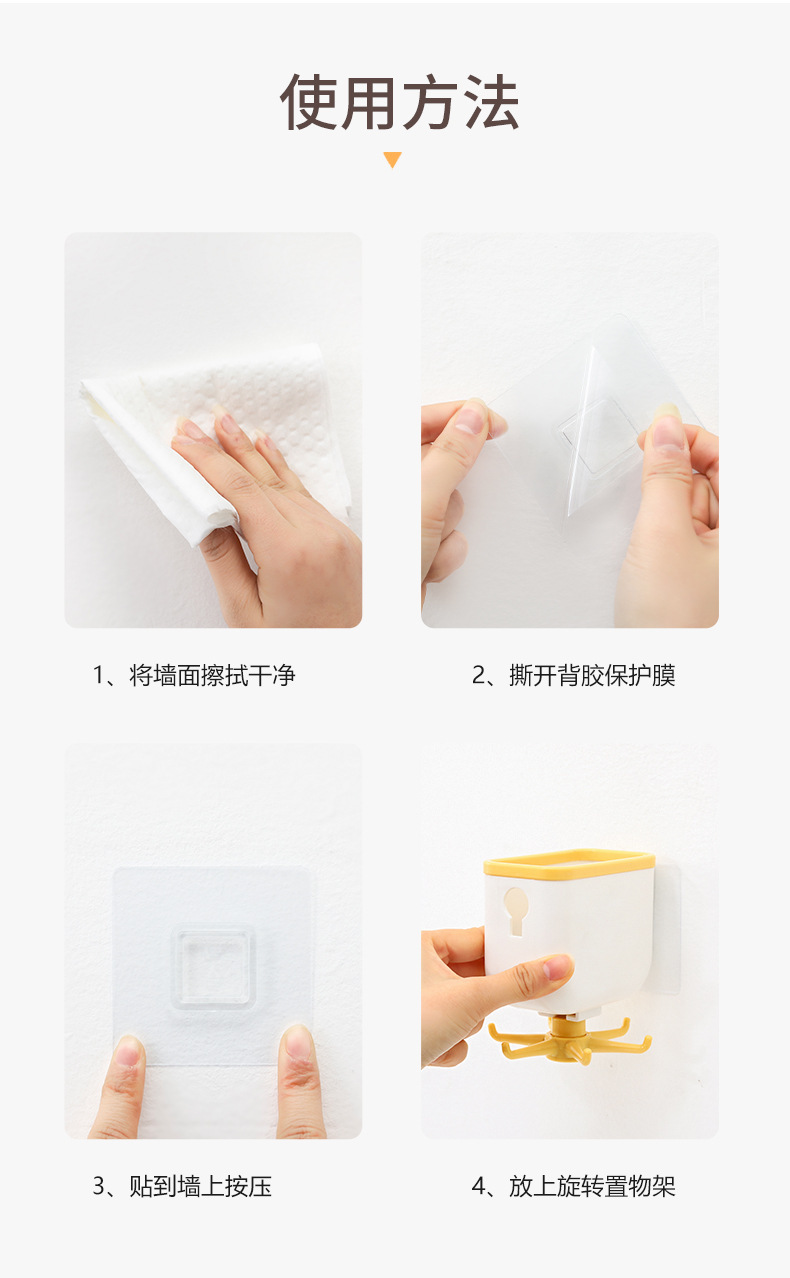 使用方法

1、将墙面擦拭干净

2、撕开背胶保护膜

3、贴到墙上按压

4、放上旋转置物架