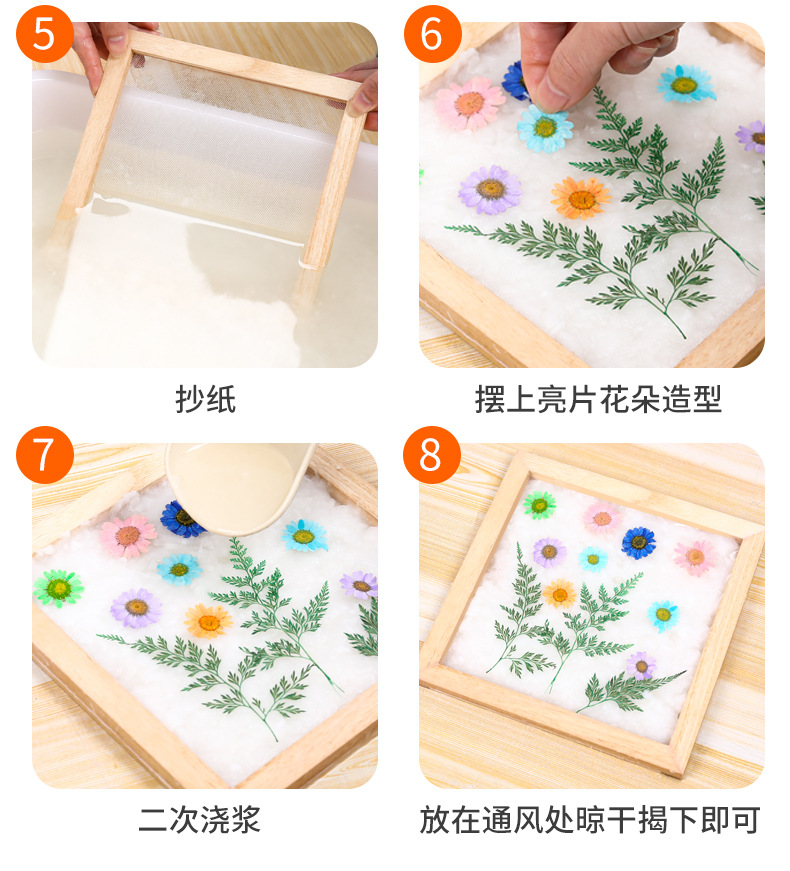 5

抄纸

6

摆上亮片花朵造型

7

二次浇浆

8

放在通风处晾干揭下即可