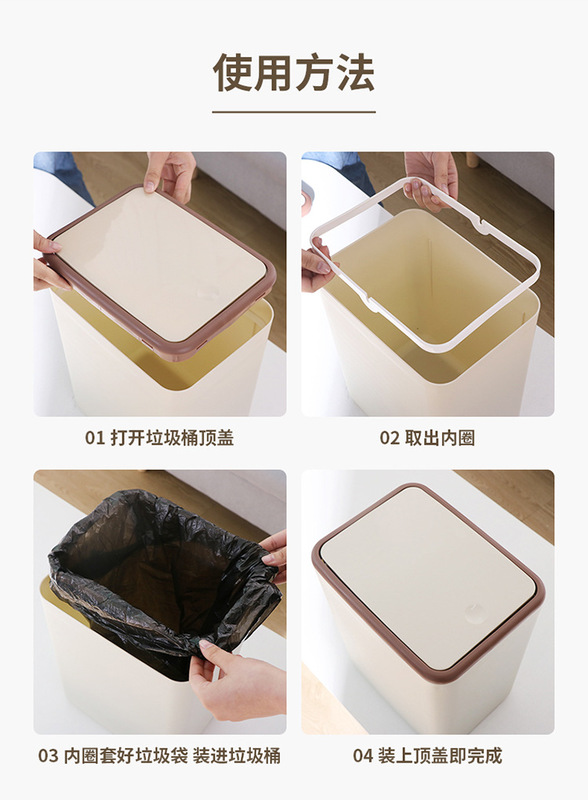 使用方法

01 打开垃圾桶顶盖

02 取出内圈

03 内圈套好垃圾袋 装进垃圾桶

04 装上顶盖即完成