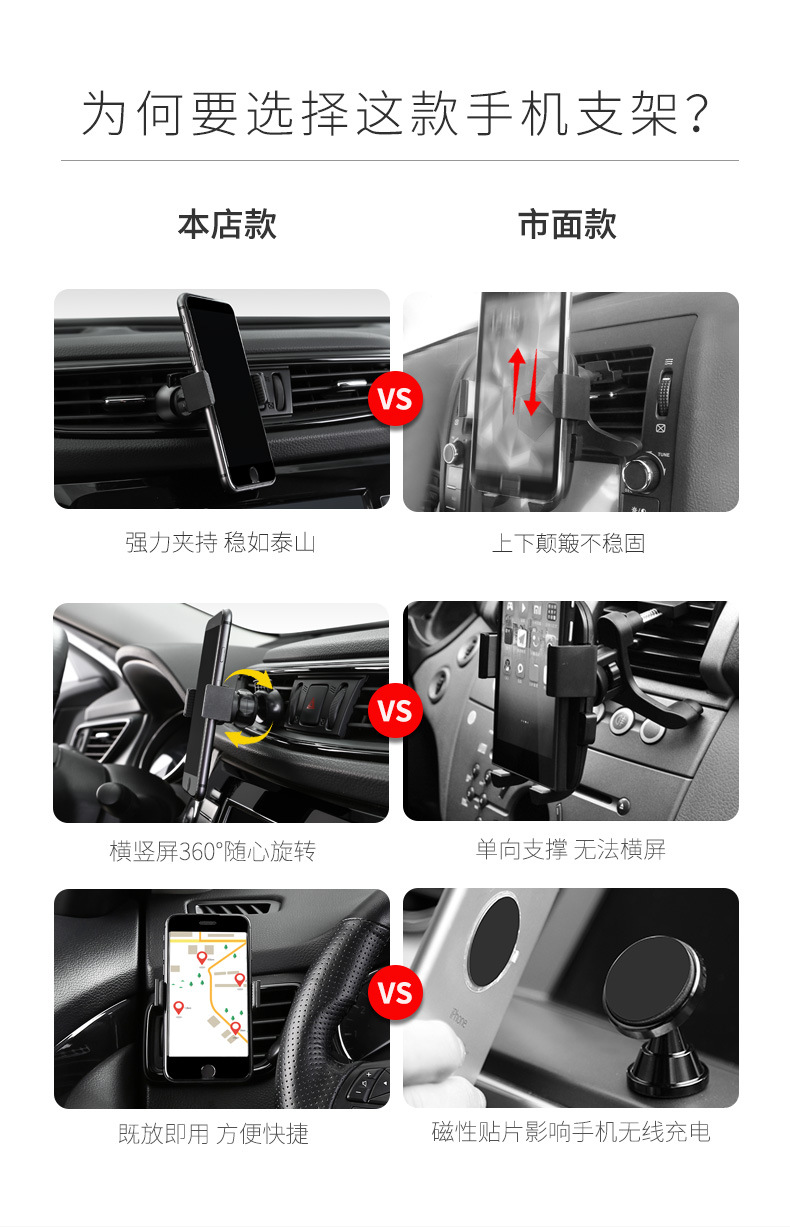 为何要选择这款手机支架?

本店款

市面款

VS

强力夹持 稳如泰山

上下颠簸不稳固

VS

横竖屏360°随心旋转

单向支撑 无法横屏

VS

既放即用 方便快捷

磁性贴片影响手机无线充电