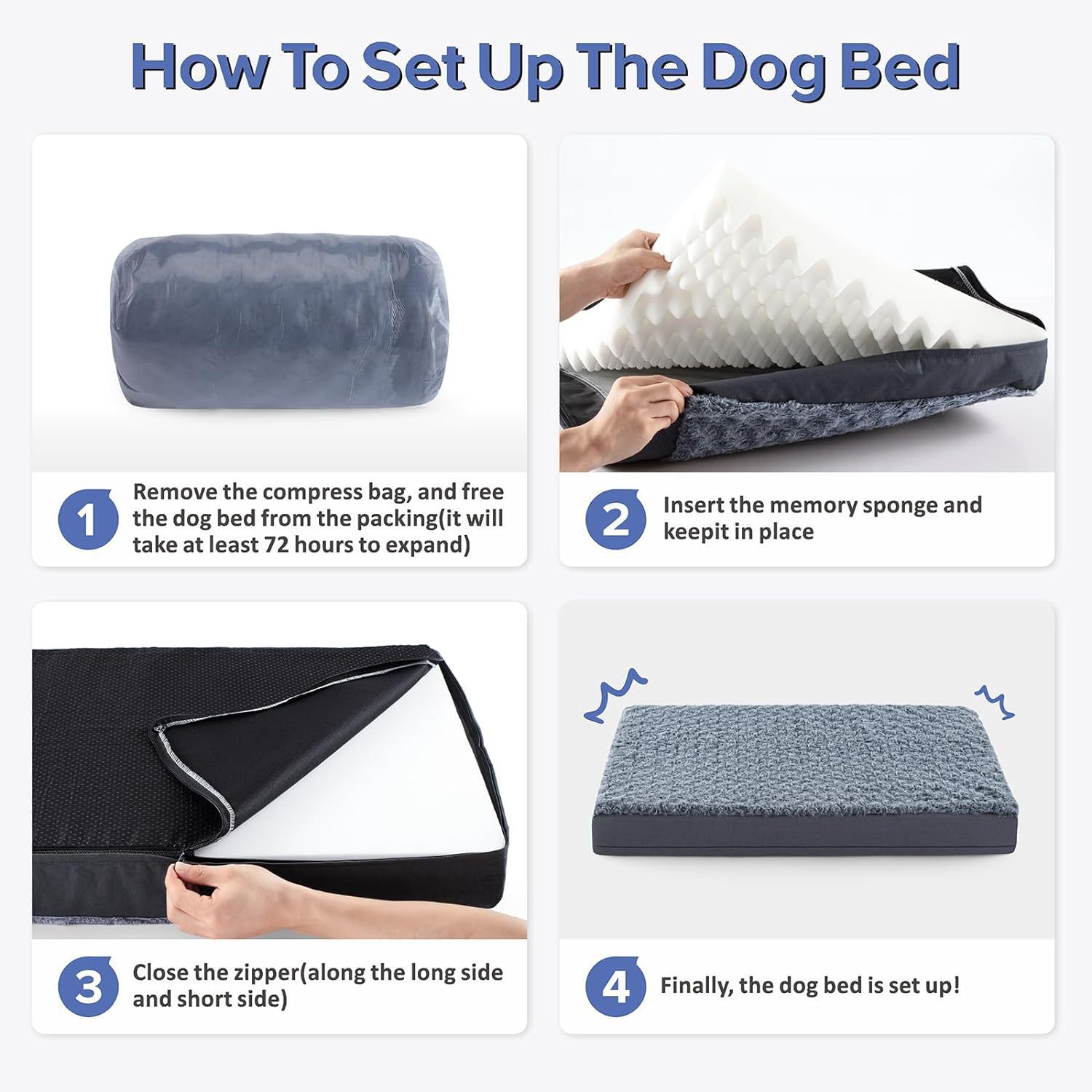 How To Set Up The Dog Bed

1 Remove the compress bag, and free the dog bed from the packing(it will take at least 72 hours to expand)

2 Insert the memory sponge and keepit in place

3 Close the zipper(along the long side and short side)

4 Finally, the dog bed is set up!