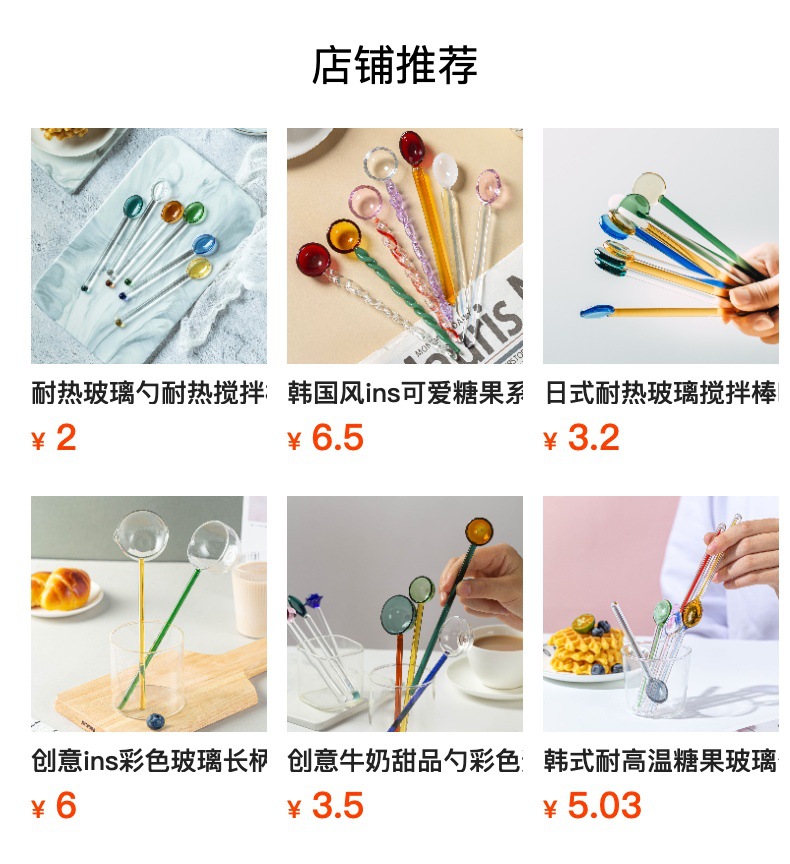 店铺推荐

耐热玻璃勺耐热搅拌
¥ 2

韩国风ins可爱糖果系
¥ 6.5

日式耐热玻璃搅拌棒
¥ 3.2

创意ins彩色玻璃长柄
¥ 6

创意牛奶甜品勺彩色
¥ 3.5

韩式耐高温糖果玻璃
¥ 5.03