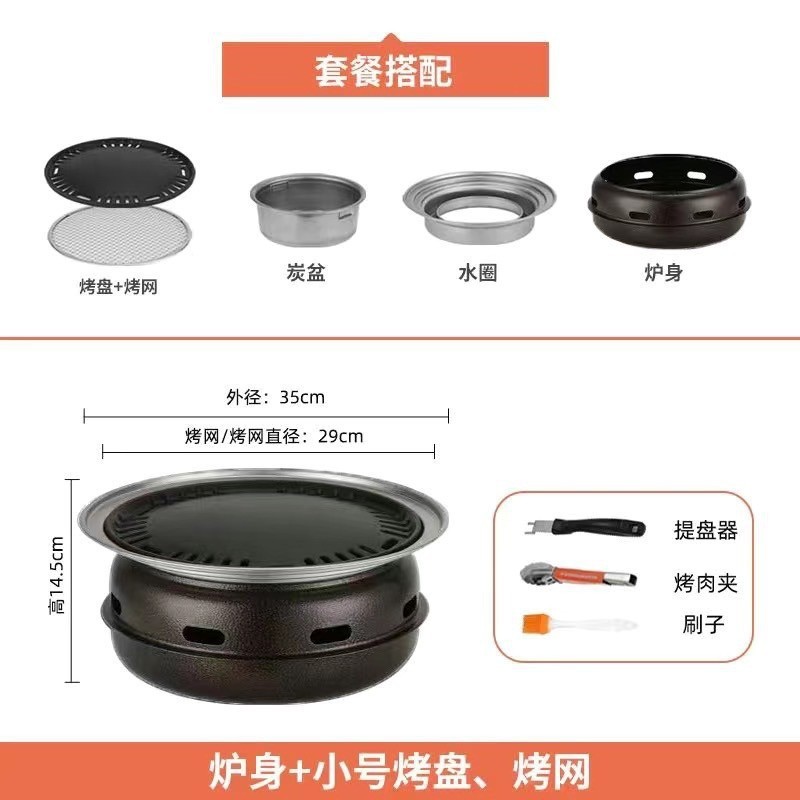 套餐搭配

烤盘+烤网

炭盆

水圈

炉身

外径：35cm

烤网/烤网直径：29cm

高14.5cm

提盘器

烤肉夹

刷子

炉身+小号烤盘、烤网