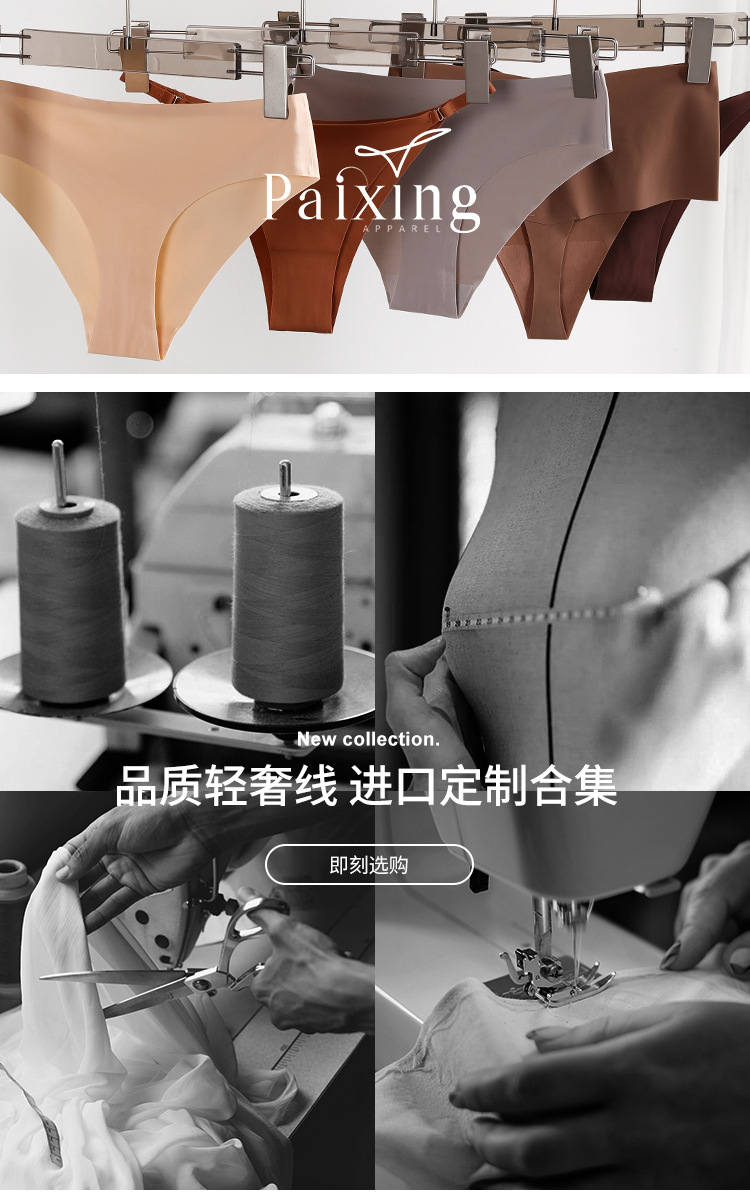 Paixing
APPAREL

New collection.
品质轻奢线 进口定制合集

即刻选购