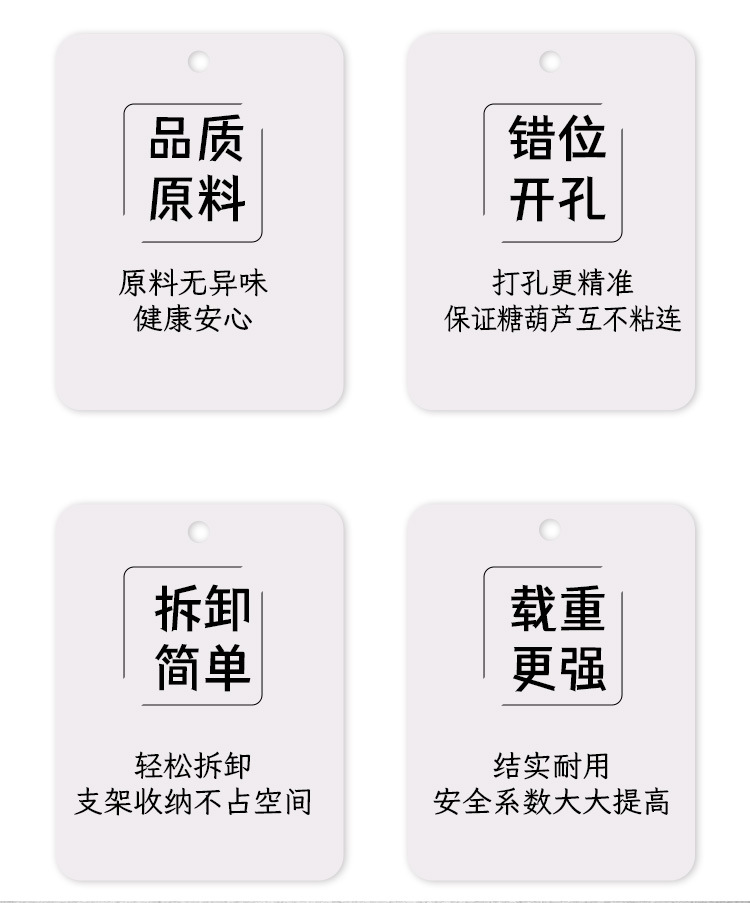 品质
原料

原料无异味
健康安心

错位
开孔

打孔更精准
保证糖葫芦互不粘连

拆卸
简单

轻松拆卸
支架收纳不占空间

载重
更强

结实耐用
安全系数大大提高