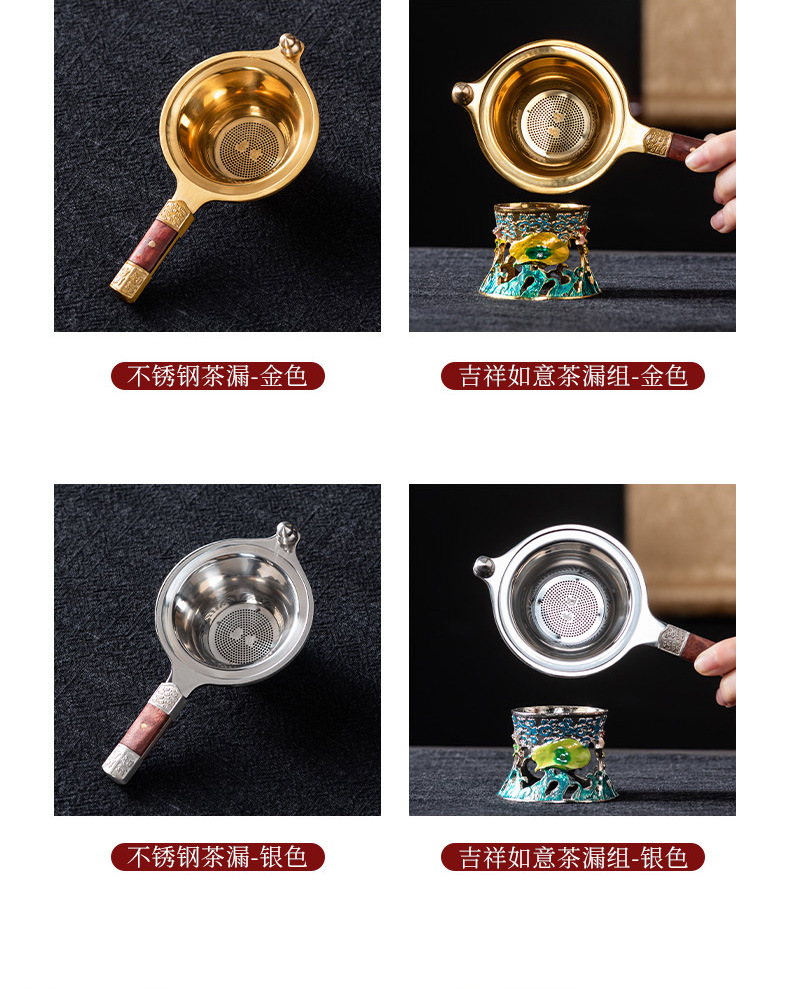 不锈钢茶漏-金色

吉祥如意茶漏组-金色

不锈钢茶漏-银色

吉祥如意茶漏组-银色