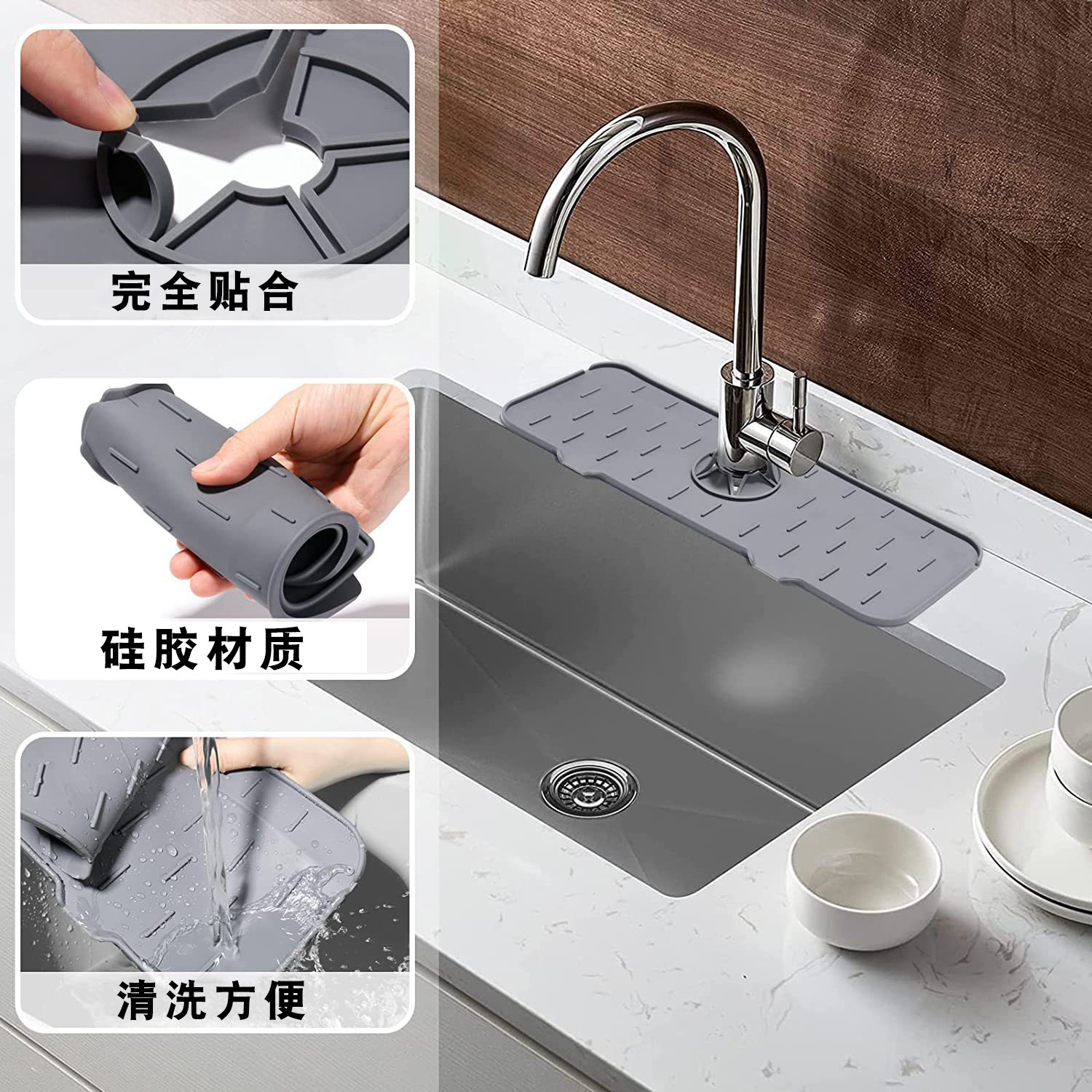 完全贴合

硅胶材质

清洗方便