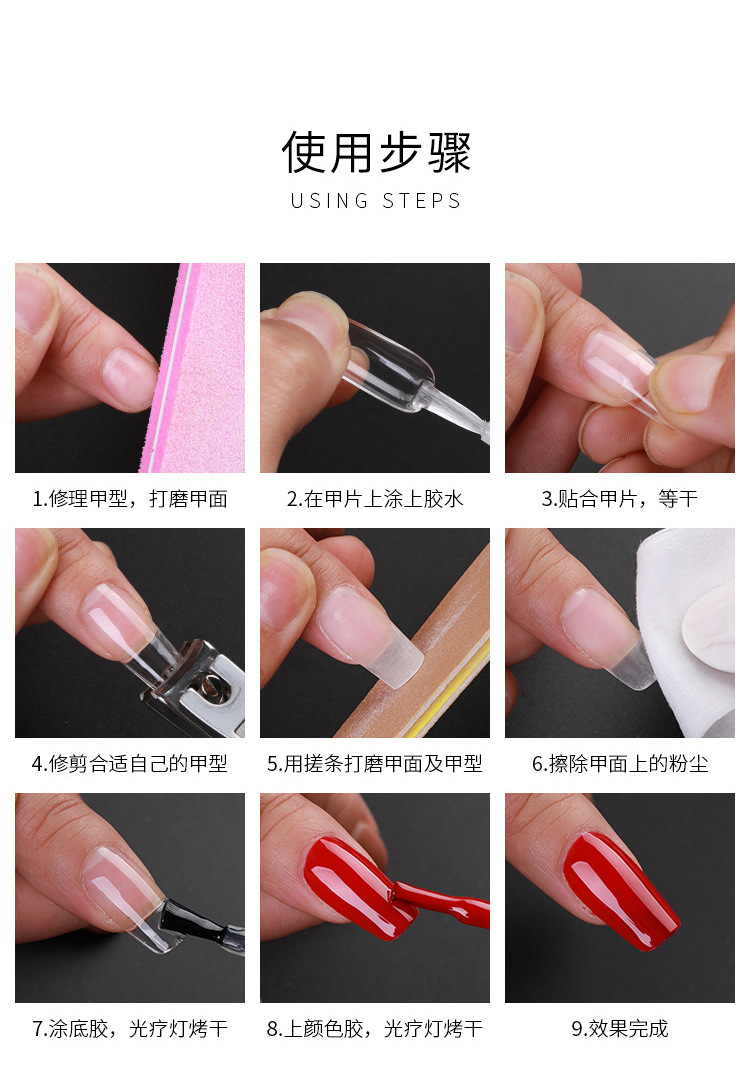 使用步骤
USING STEPS

1.修理甲型，打磨甲面

2.在甲片上涂上胶水

3.贴合甲片，等干

4.修剪合适自己的甲型

5.用搓条打磨甲面及甲型

6.擦除甲面上的粉尘

7.涂底胶，光疗灯烤干

8.上颜色胶，光疗灯烤干

9.效果完成