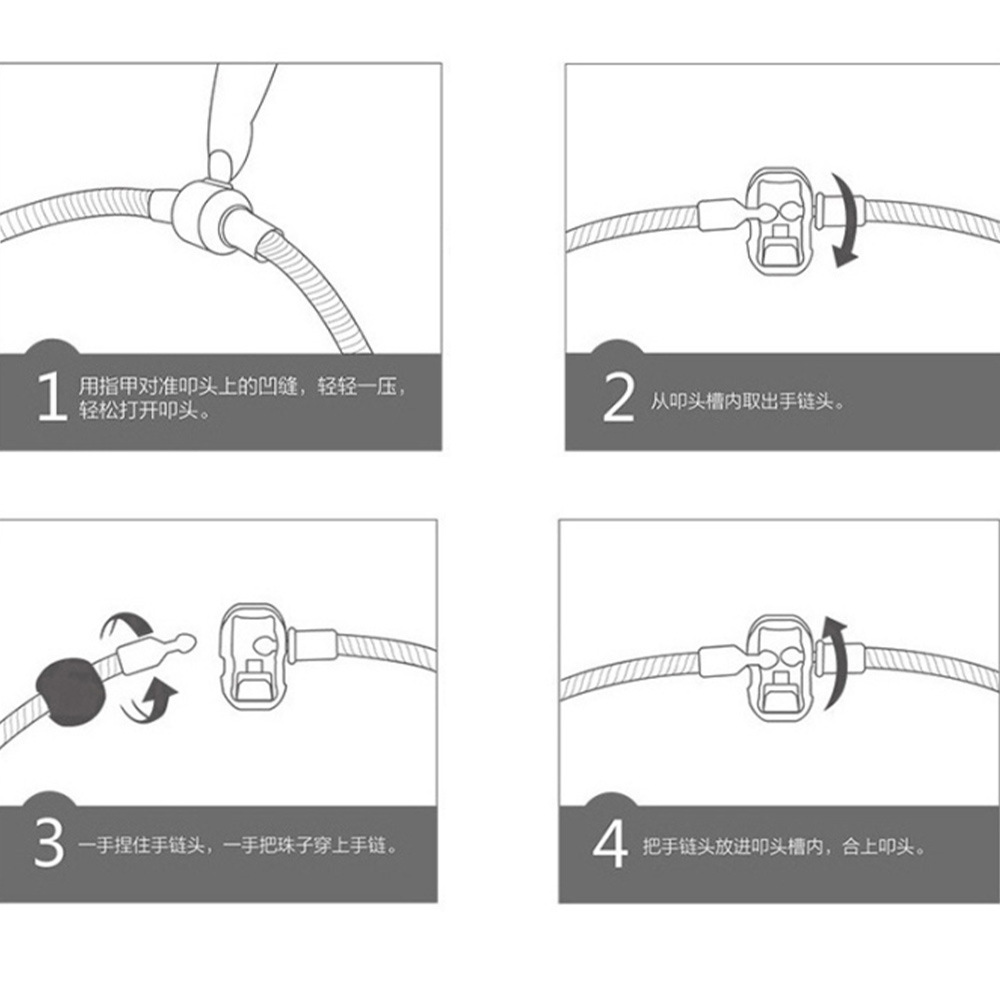 1 用指甲对准叩头上的凹缝，轻轻一压，轻松打开叩头。

2 从叩头槽内取出手链头。

3 一手捏住手链头，一手把珠子穿上手链。

4 把手链头放进叩头槽内，合上叩头。