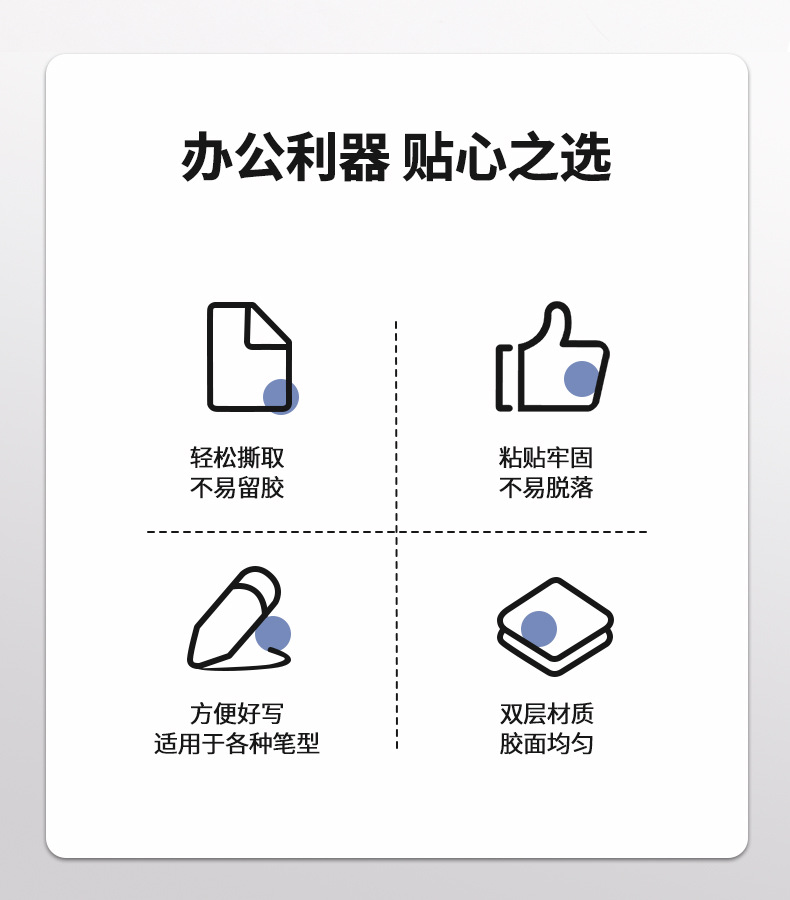 办公利器 贴心之选

轻松撕取
不易留胶

粘贴牢固
不易脱落

方便好写
适用于各种笔型

双层材质
胶面均匀