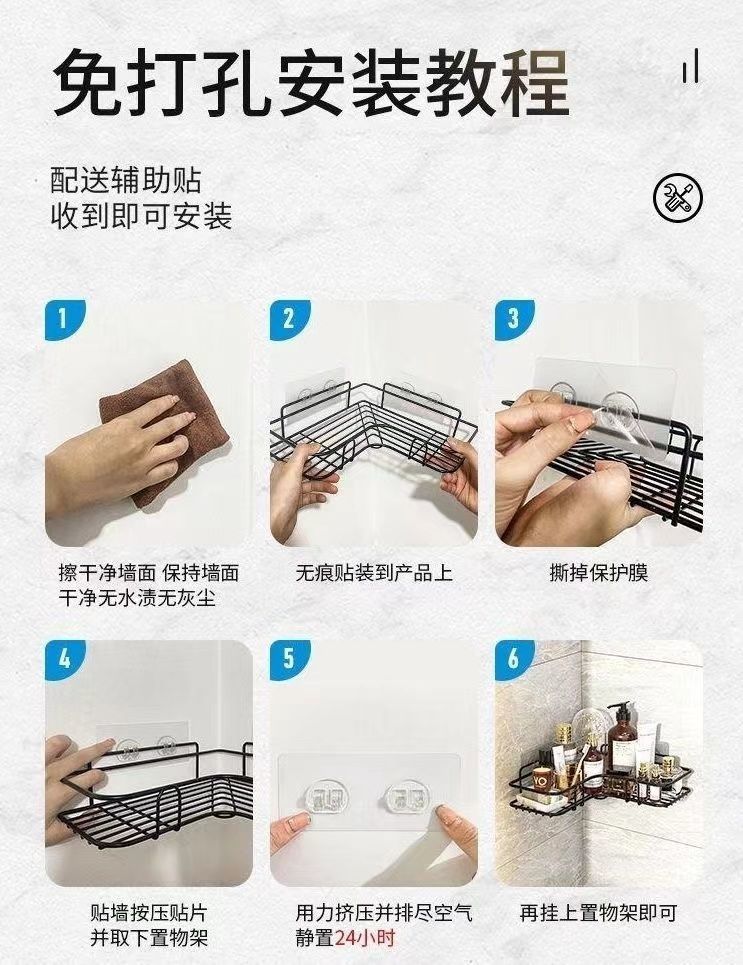 免打孔安装教程

配送辅助贴
收到即可安装

1

擦干净墙面 保持墙面干净无水渍无灰尘

2

无痕贴装到产品上

3

撕掉保护膜

4

贴墙按压贴片并取下置物架

5

用力挤压并排尽空气静置24小时

6

再挂上置物架即可