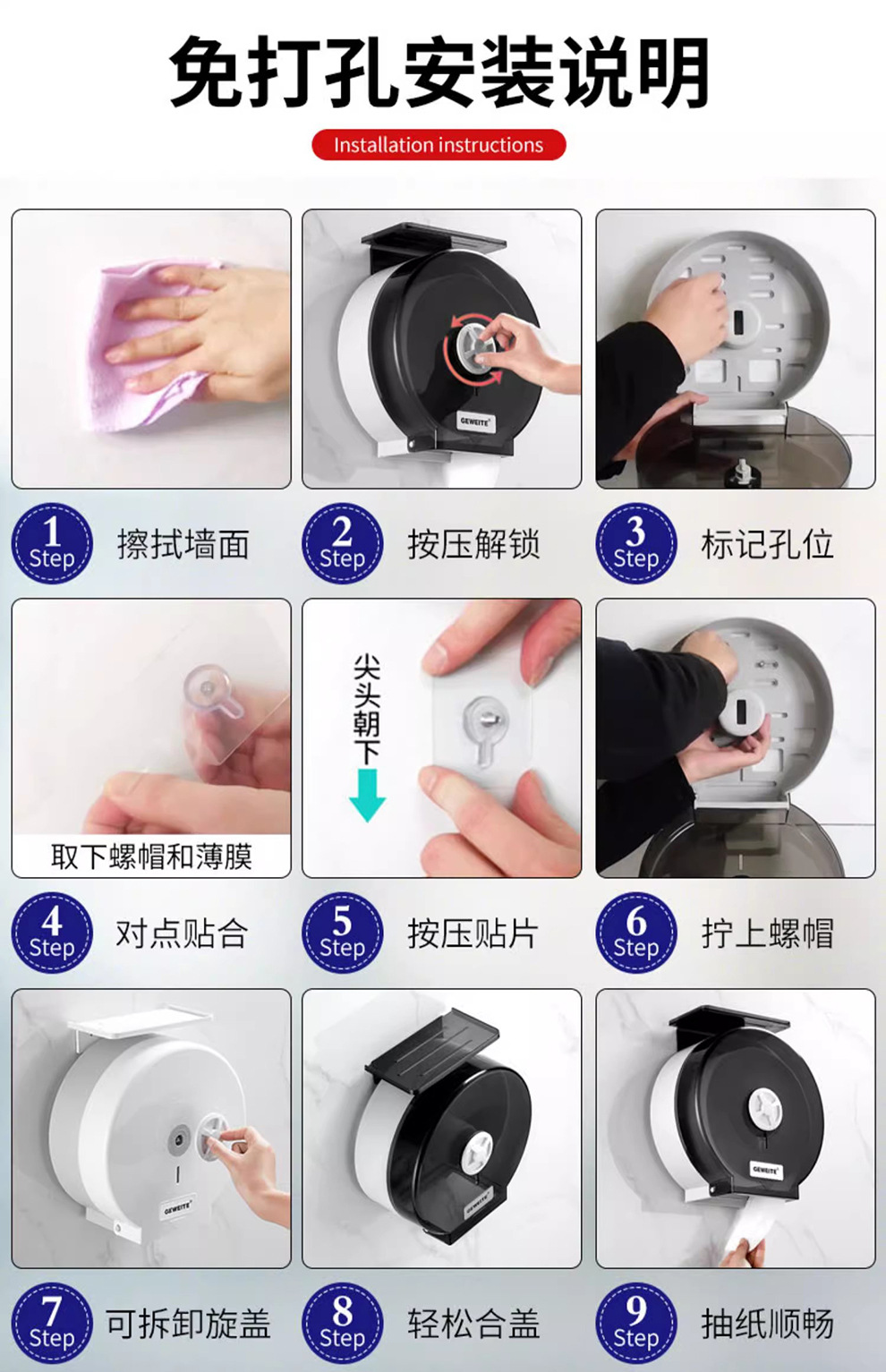 免打孔安装说明

Installation instructions

GEWEITE

1 Step 擦拭墙面

2 Step 按压解锁

3 Step 标记孔位

取下螺帽和薄膜

尖头朝下

4 Step 对点贴合

5 Step 按压贴片

6 Step 拧上螺帽

GEWEITE

GEWEITE

GEWEITE

7 Step 可拆卸旋盖

8 Step 轻松合盖

9 Step 抽纸顺畅