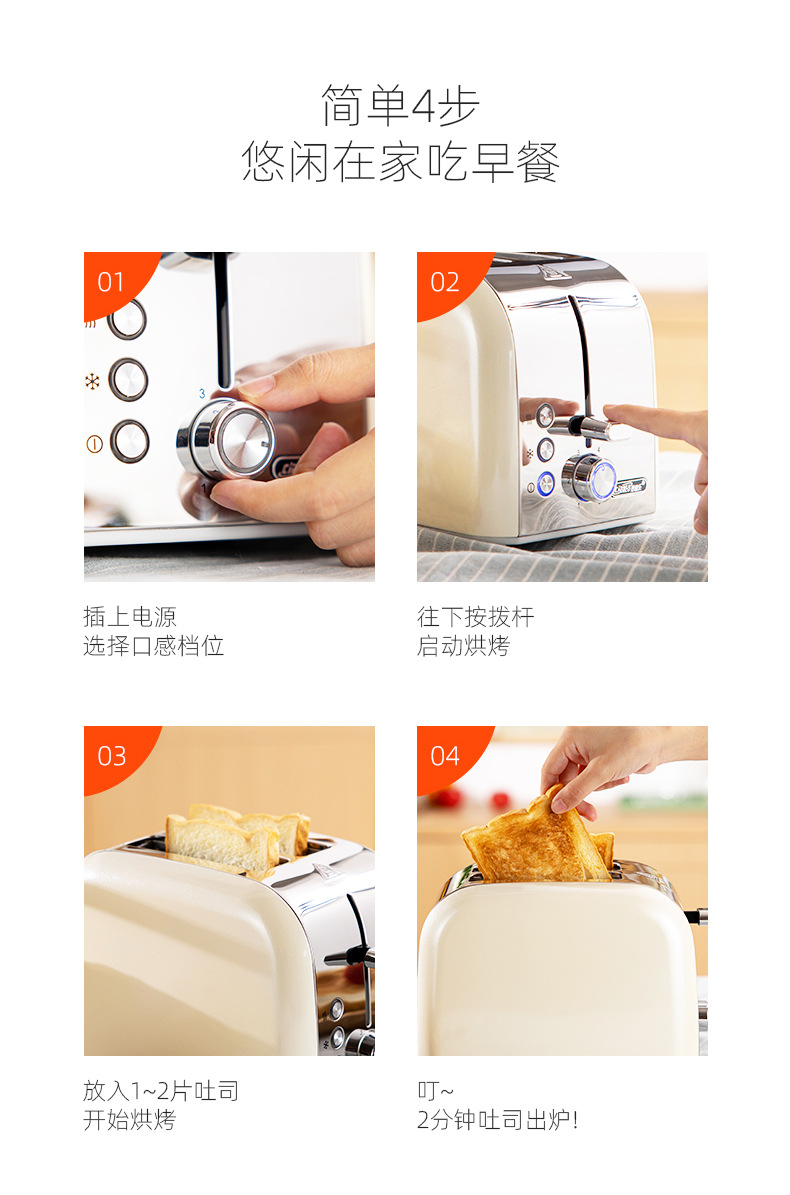 简单4步
悠闲在家吃早餐

01

3
1

插上电源
选择口感档位

02

往下按拨杆
启动烘烤

03

放入1~2片吐司
开始烘烤

04

叮~
2分钟吐司出炉!