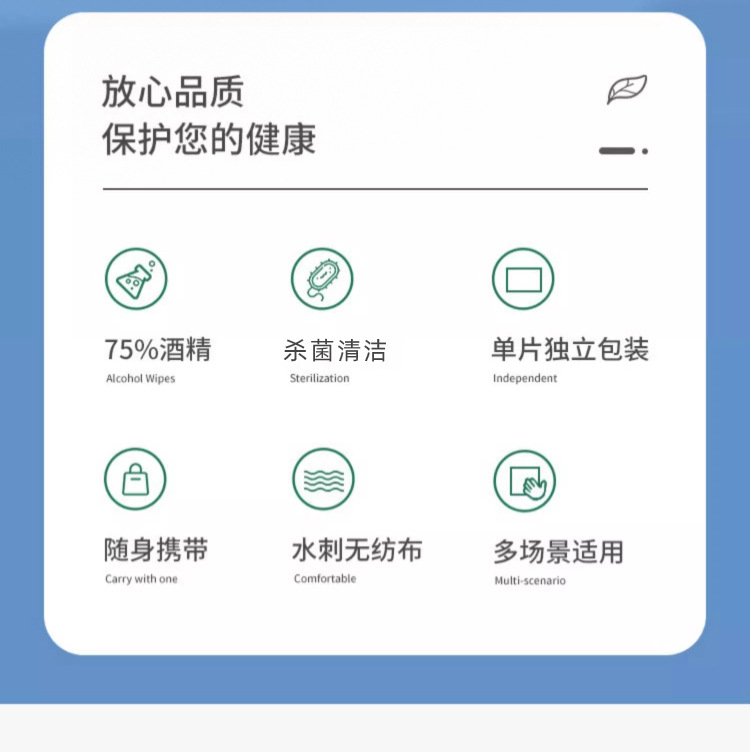 放心品质
保护您的健康

75%酒精
Alcohol Wipes

杀菌清洁
Sterilization

单片独立包装
Independent

随身携带
Carry with one

水刺无纺布
Comfortable

多场景适用
Multi-scenario