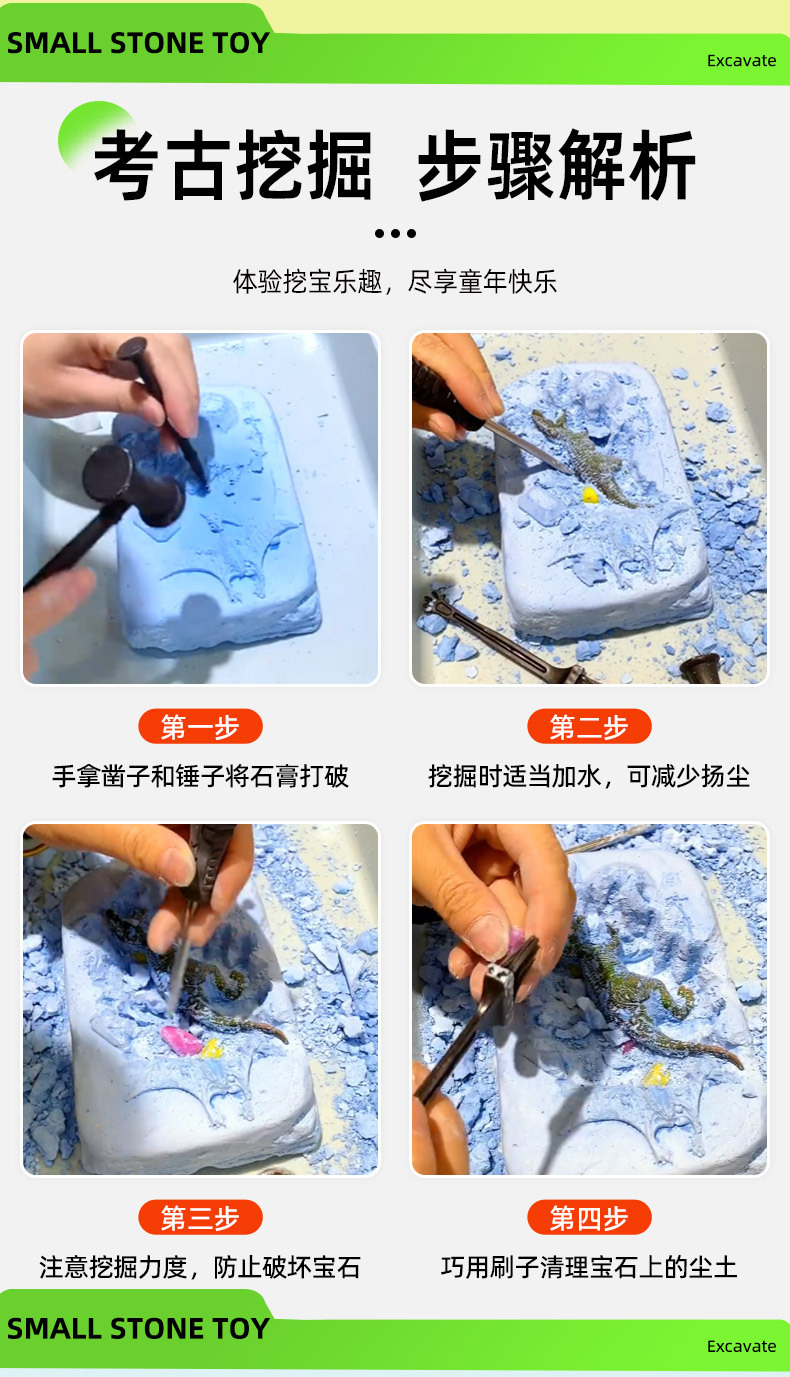 SMALL STONE TOY

Excavate

考古挖掘 步骤解析

体验挖宝乐趣，尽享童年快乐

第一步

手拿凿子和锤子将石膏打破

第二步

挖掘时适当加水，可减少扬尘

第三步

注意挖掘力度，防止破坏宝石

第四步

巧用刷子清理宝石上的尘土

SMALL STONE TOY

Excavate