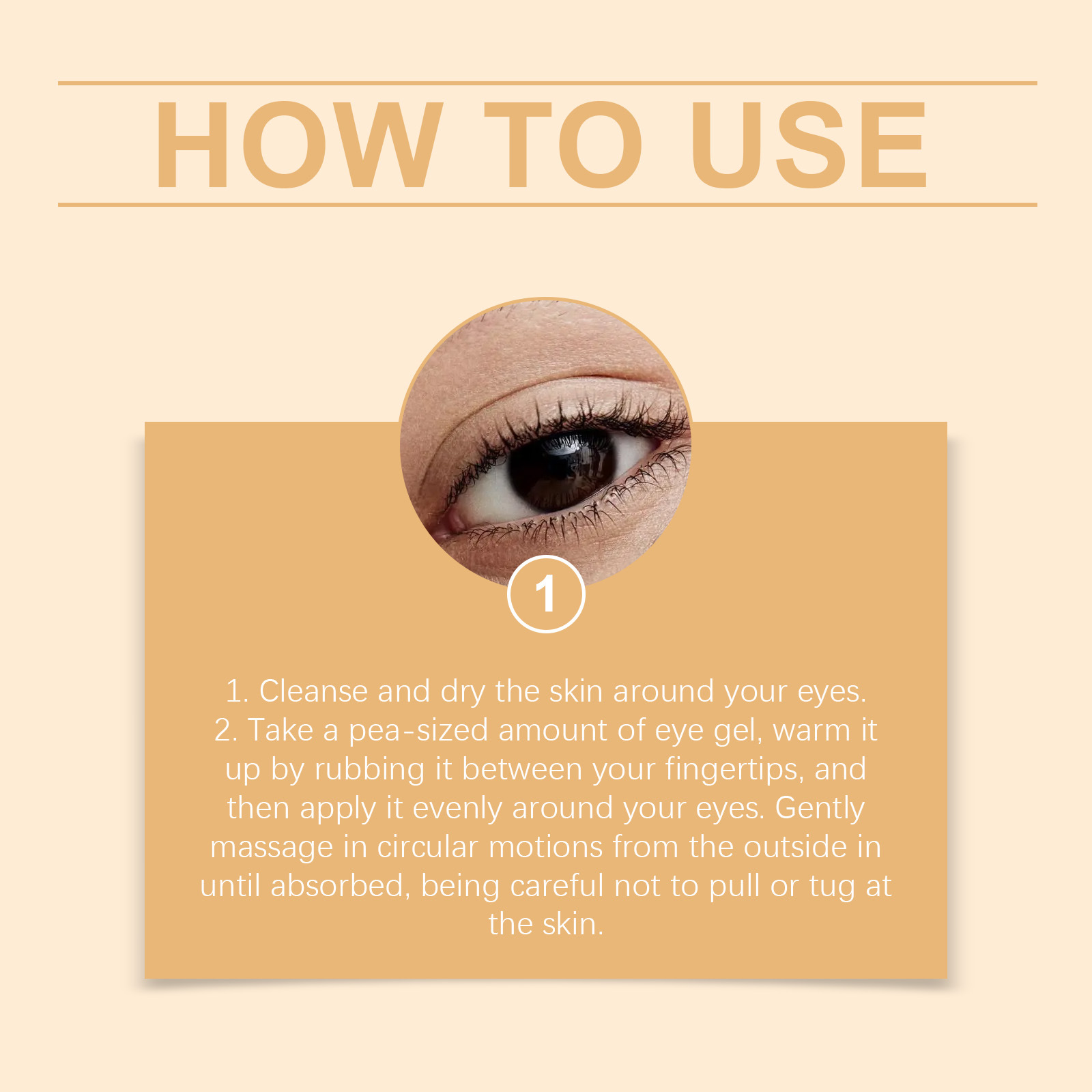 HOW TO USE

1

1. Cleanse and dry the skin around your eyes.
2. Take a pea-sized amount of eye gel, warm it up by rubbing it between your fingertips, and then apply it evenly around your eyes. Gently massage in circular motions from the outside in until absorbed, being careful not to pull or tug at the skin.