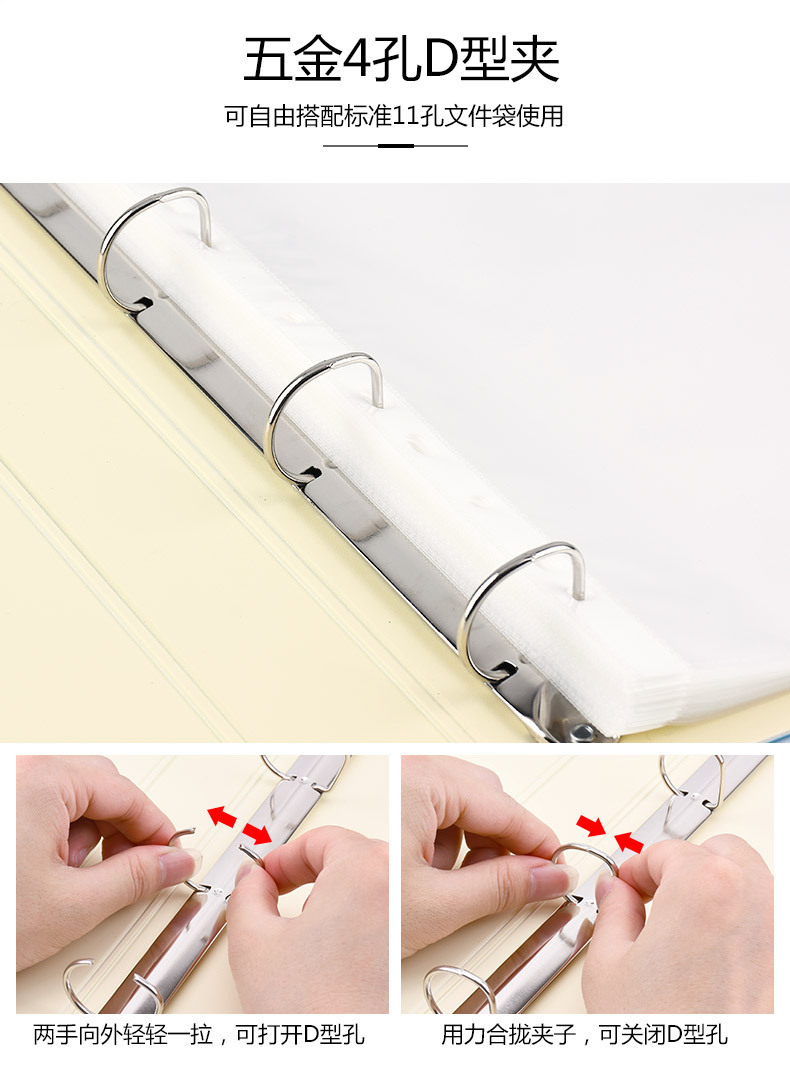 五金4孔D型夹

可自由搭配标准11孔文件袋使用

两手向外轻轻一拉，可打开D型孔

用力合拢夹子，可关闭D型孔