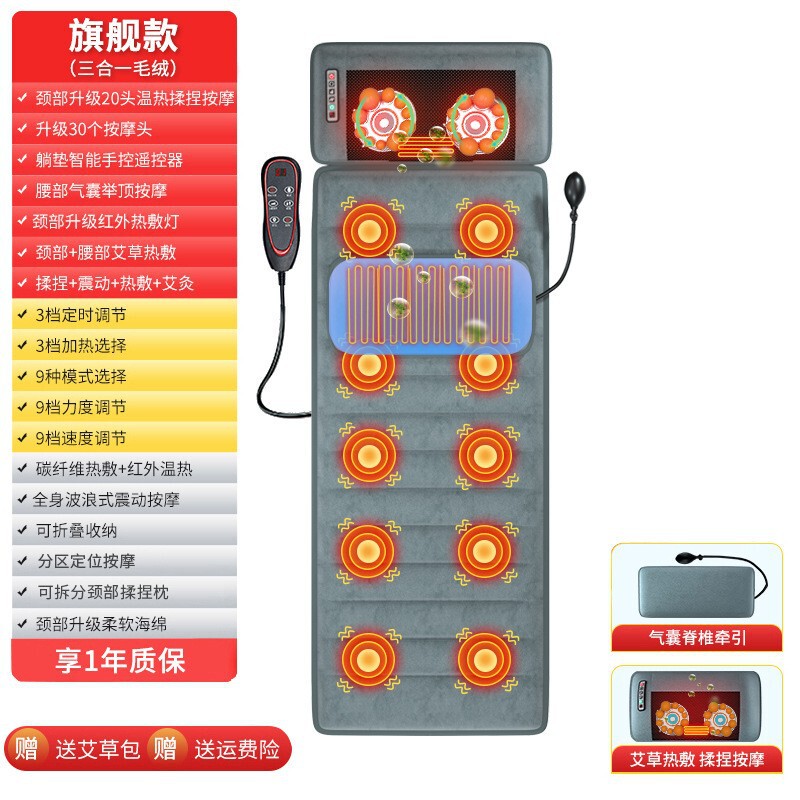 旗舰款
（三合一毛绒）

✓ 颈部升级20头温热揉捏按摩
✓ 升级30个按摩头
✓ 躺垫智能手控遥控器
✓ 腰部气囊举顶按摩
✓ 颈部升级红外热敷灯
✓ 颈部+腰部艾草热敷
✓ 揉捏+震动+热敷+艾灸
✓ 3档定时调节
✓ 3档加热选择
✓ 9种模式选择
✓ 9档力度调节
✓ 9档速度调节
✓ 碳纤维热敷+红外温热
✓ 全身波浪式震动按摩
✓ 可折叠收纳
✓ 分区定位按摩
✓ 可拆分颈部揉捏枕
✓ 颈部升级柔软海绵

享1年质保

赠 送艾草包 赠 送运费险

气囊脊椎牵引

艾草热敷 揉捏按摩