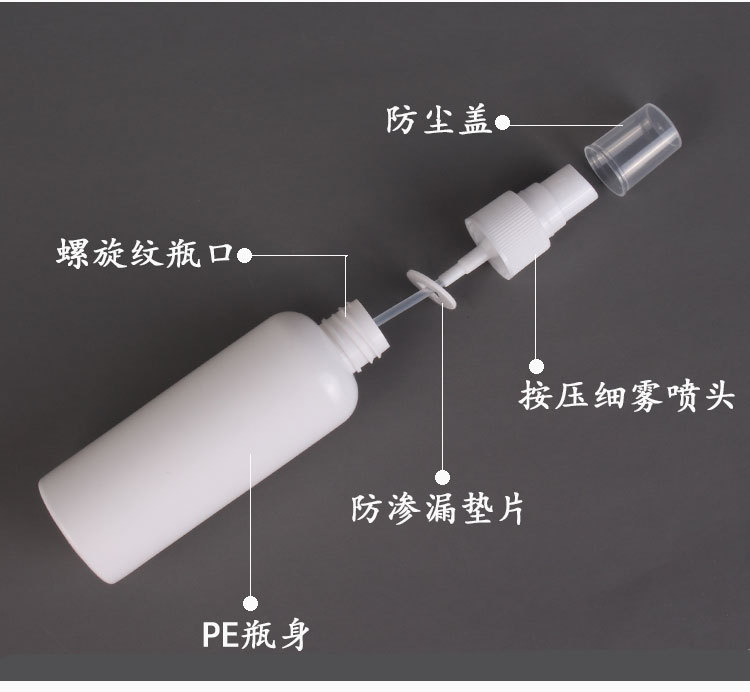 防尘盖

螺旋纹瓶口

按压细雾喷头

防渗漏垫片

PE瓶身