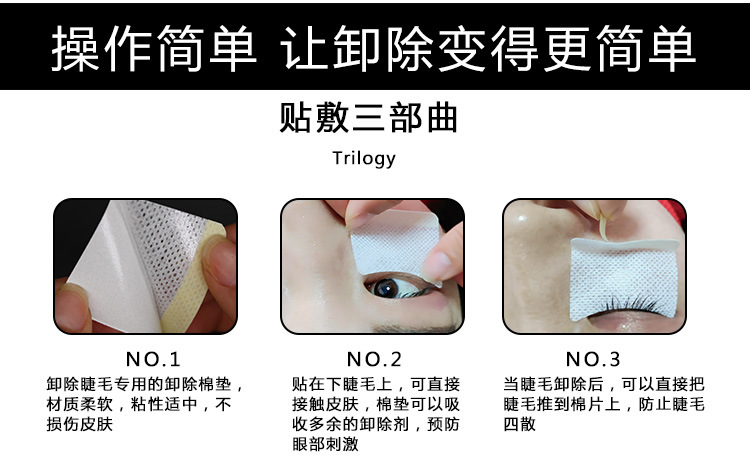 操作简单 让卸除变得更简单

贴敷三部曲

Trilogy

NO.1

卸除睫毛专用的卸除棉垫，材质柔软，粘性适中，不损伤皮肤

NO.2

贴在下睫毛上，可直接接触皮肤，棉垫可以吸收多余的卸除剂，预防眼部刺激

NO.3

当睫毛卸除后，可以直接把睫毛推到棉片上，防止睫毛四散