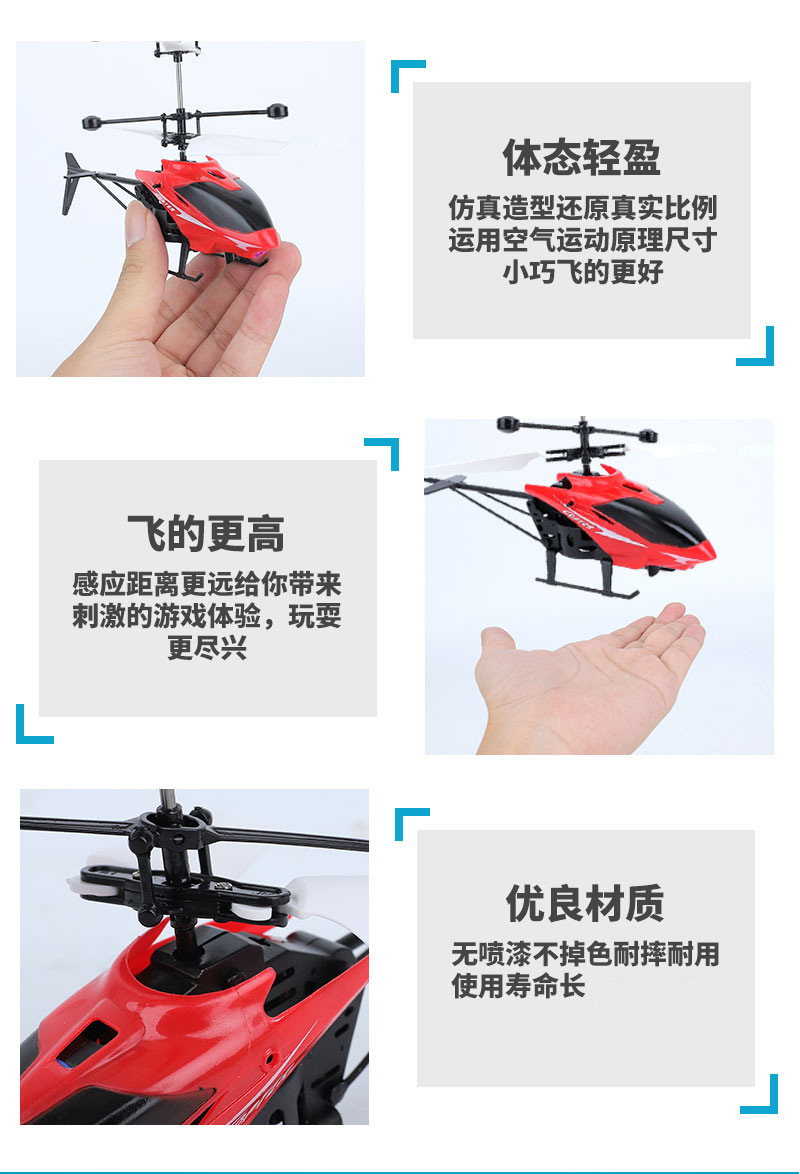 体态轻盈

仿真造型还原真实比例运用空气运动原理尺寸小巧飞的更好

飞的更高

感应距离更远给你带来刺激的游戏体验，玩耍更尽兴

优良材质

无喷漆不掉色耐摔耐用使用寿命长