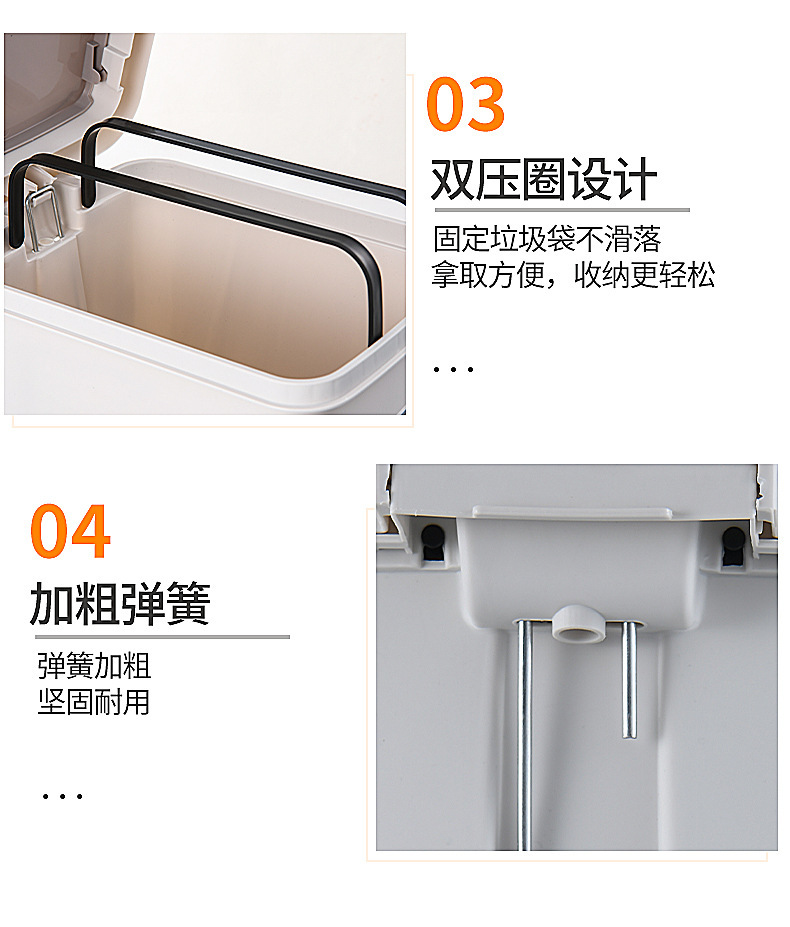 03

双压圈设计

固定垃圾袋不滑落
拿取方便，收纳更轻松

...

04

加粗弹簧

弹簧加粗
坚固耐用

...