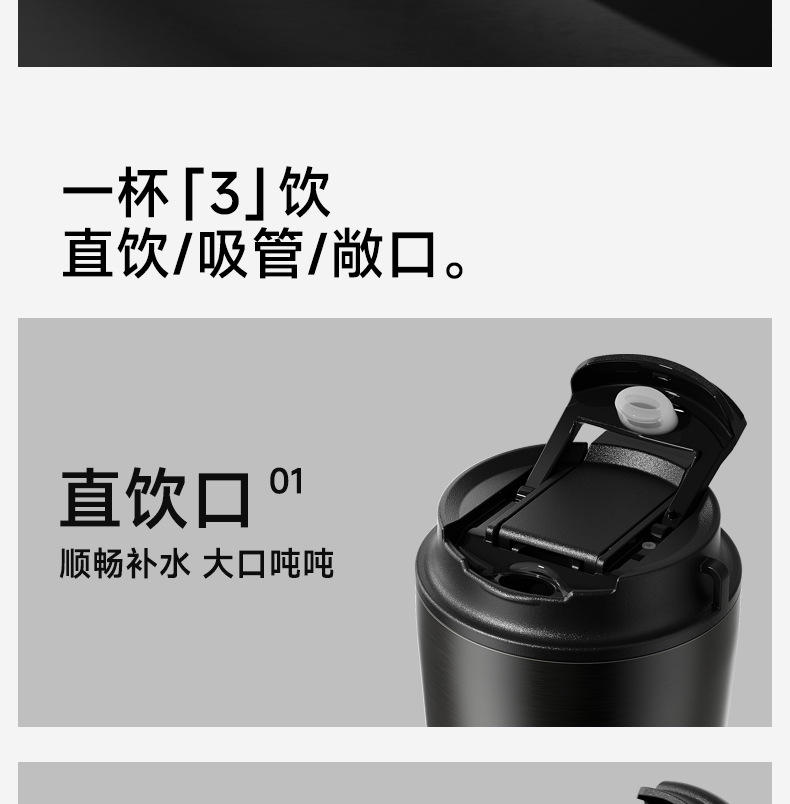 一杯「3」饮
直饮/吸管/敞口。

直饮口 01
顺畅补水 大口吨吨