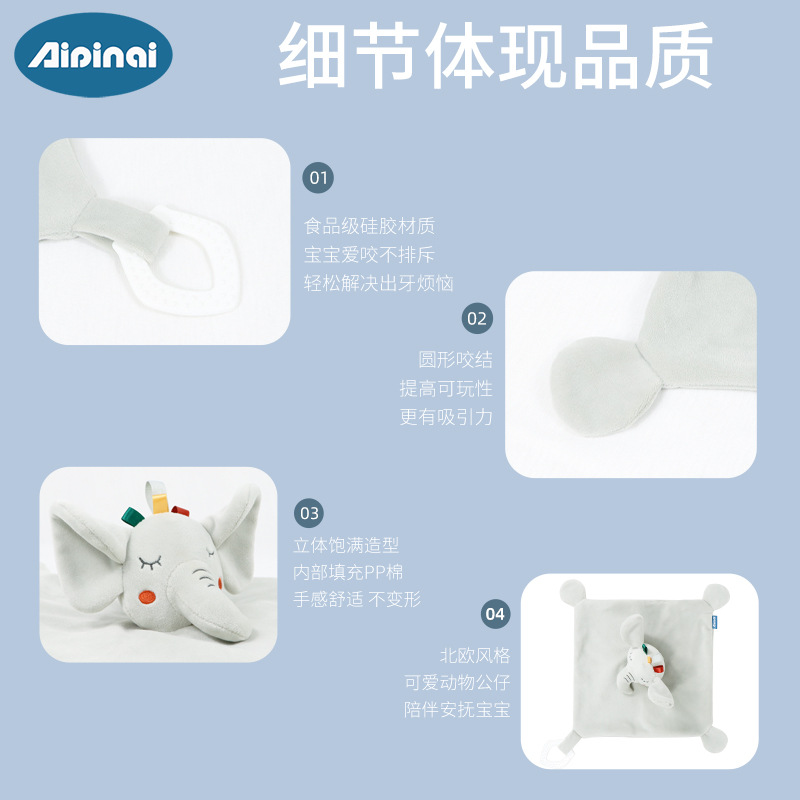 Aipinai

细节体现品质

01

食品级硅胶材质
宝宝爱咬不排斥
轻松解决出牙烦恼

02

圆形咬结
提高可玩性
更有吸引力

03

立体饱满造型
内部填充PP棉
手感舒适 不变形

04

北欧风格
可爱动物公仔
陪伴安抚宝宝