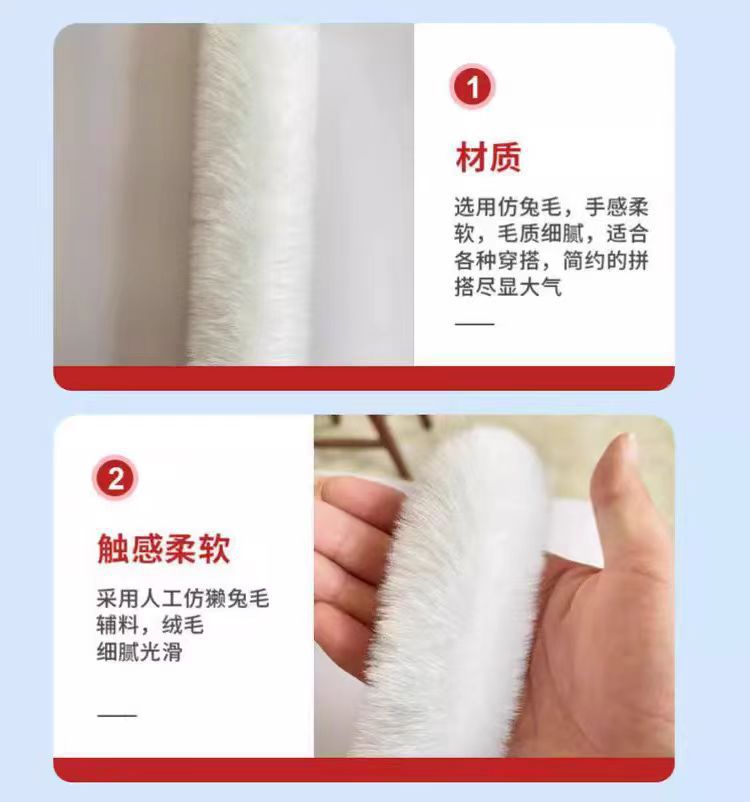 1

材质

选用仿兔毛，手感柔软，毛质细腻，适合各种穿搭，简约的拼搭尽显大气

2

触感柔软

采用人工仿獭兔毛辅料，绒毛细腻光滑