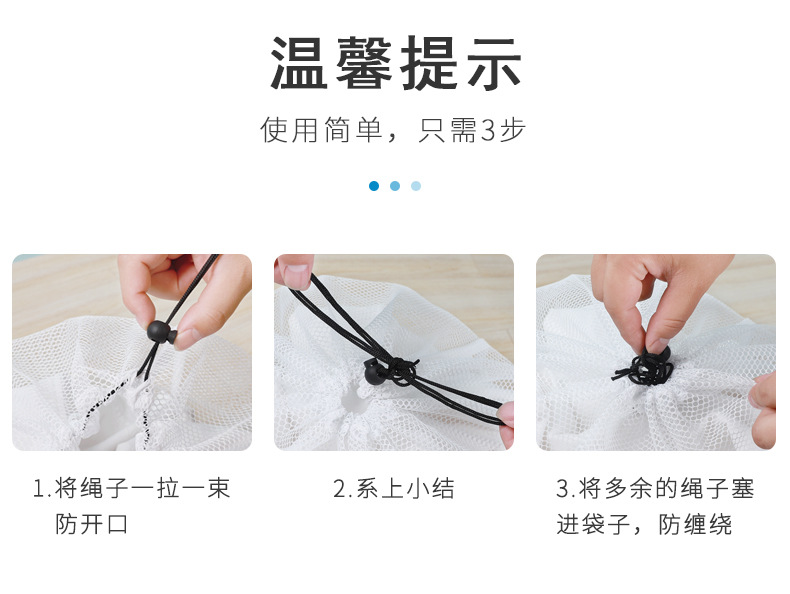 温馨提示

使用简单，只需3步

1.将绳子一拉一束防开口

2.系上小结

3.将多余的绳子塞进袋子，防缠绕