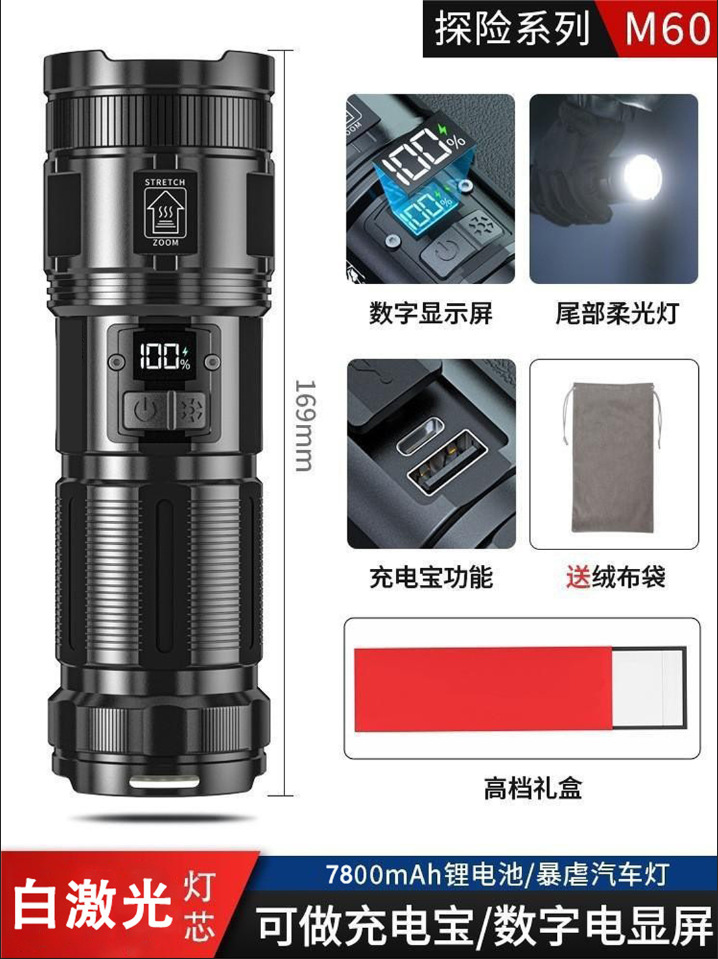 探险系列 M60

STRETCH
ZOOM

100%

169mm

100%

数字显示屏

尾部柔光灯

充电宝功能

送绒布袋

高档礼盒

白激光 灯芯

7800mAh锂电池/暴虐汽车灯

可做充电宝/数字电显屏