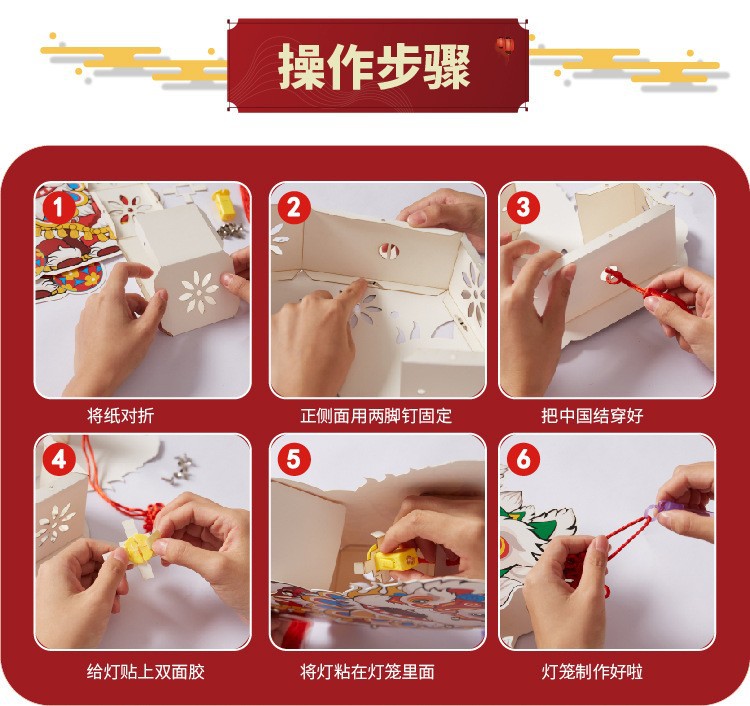 操作步骤

1
将纸对折

2
正侧面用两脚钉固定

3
把中国结穿好

4
给灯贴上双面胶

5
将灯粘在灯笼里面

6
灯笼制作好啦