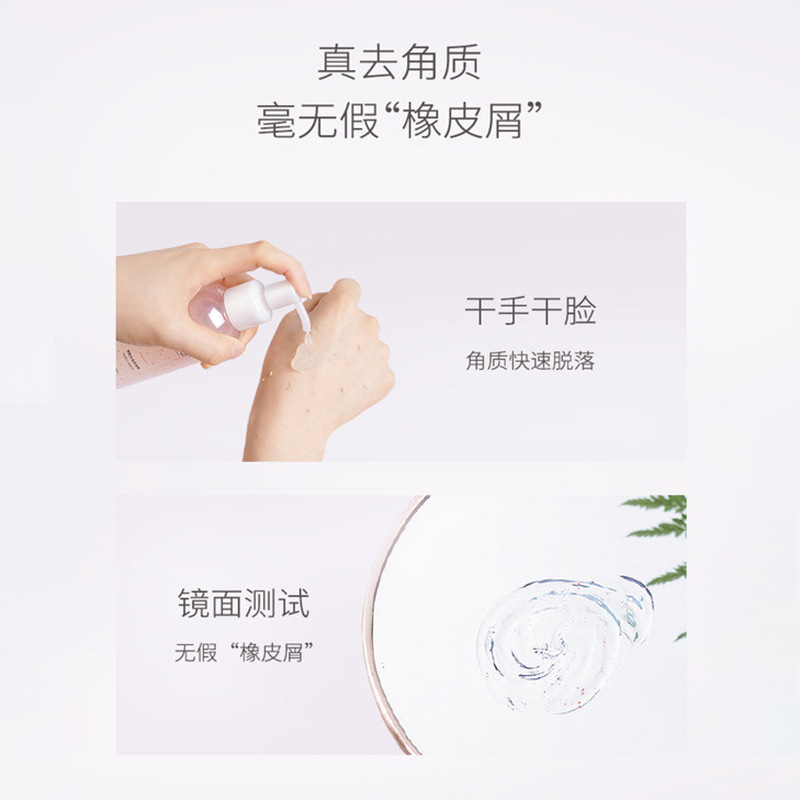 真去角质
毫无假“橡皮屑”

干手干脸
角质快速脱落

镜面测试
无假“橡皮屑”